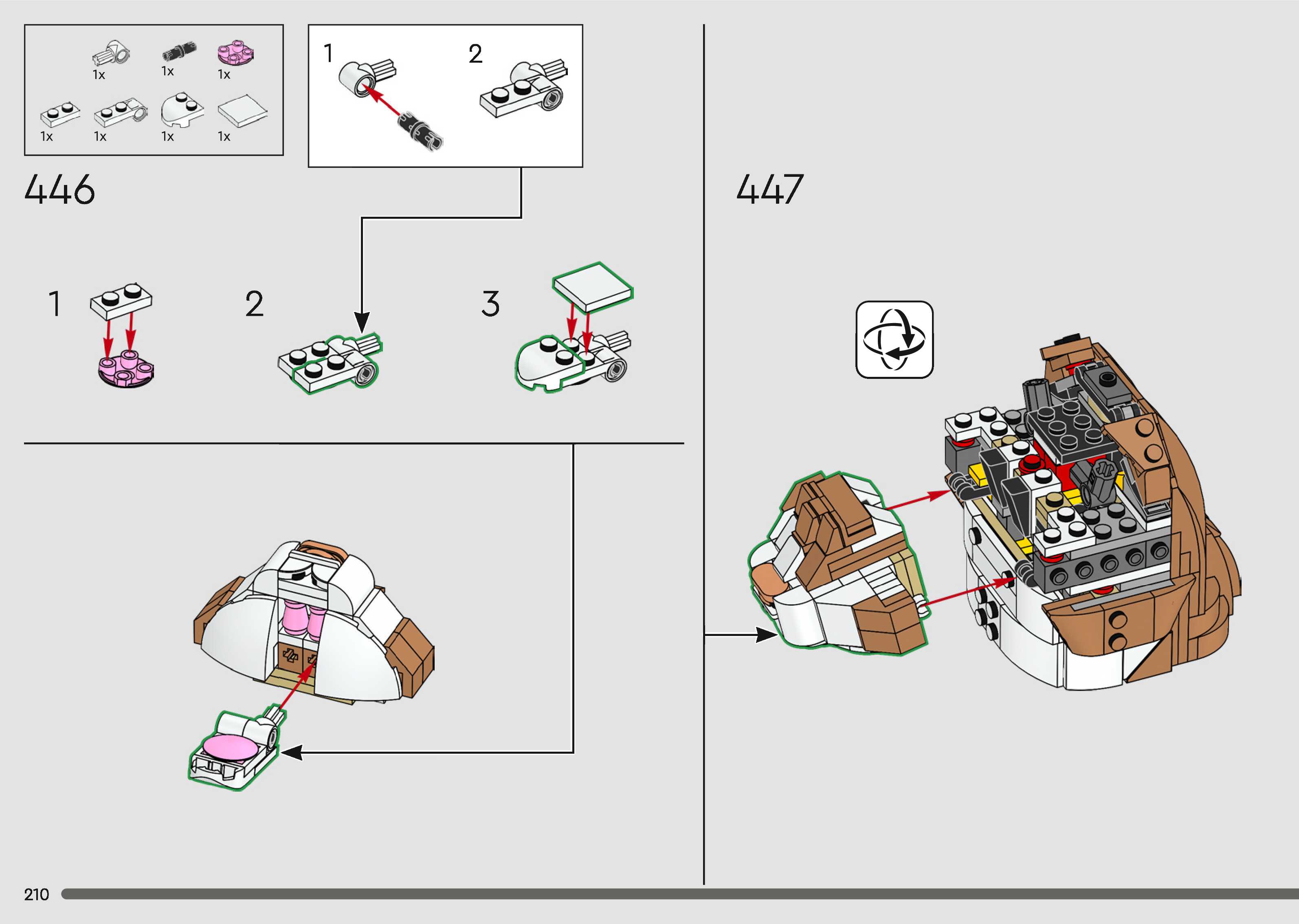 1x 1x 1x
1x 1x 1x 1x

1 2

446

1 2 3

447

210