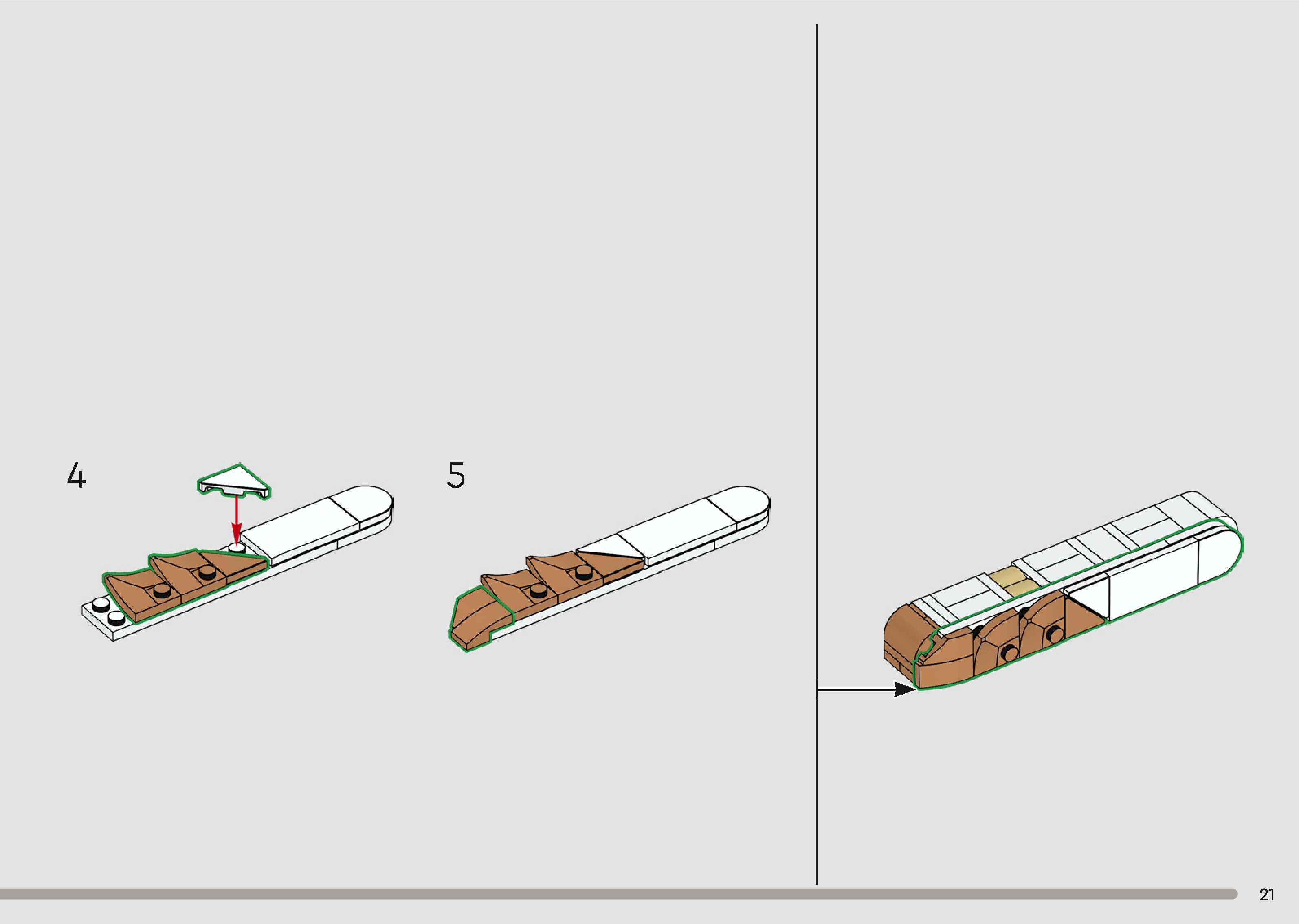 4

5

21