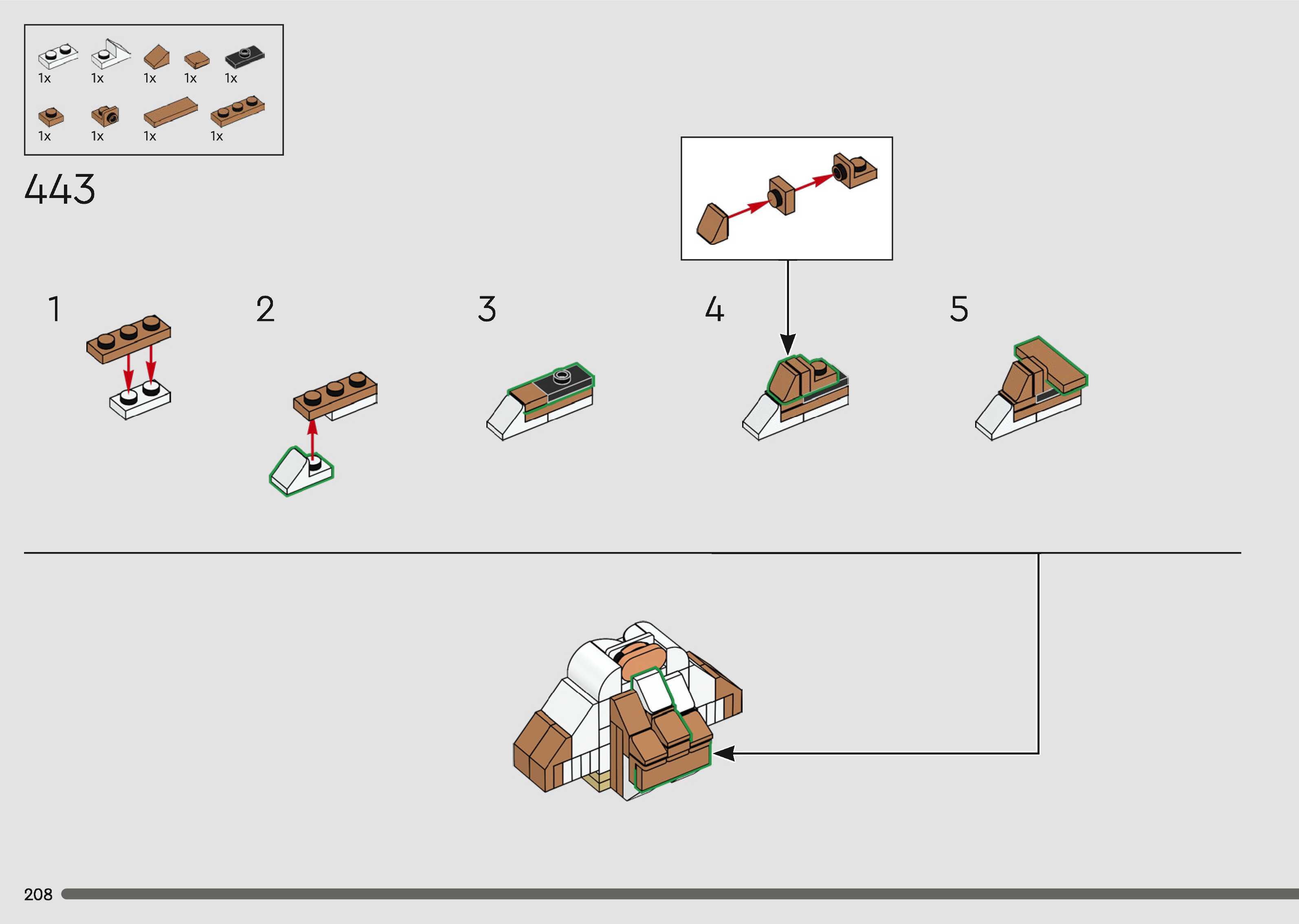 1x 1x 1x 1x 1x

1x 1x 1x 1x

443

1

2

3

4

5

208