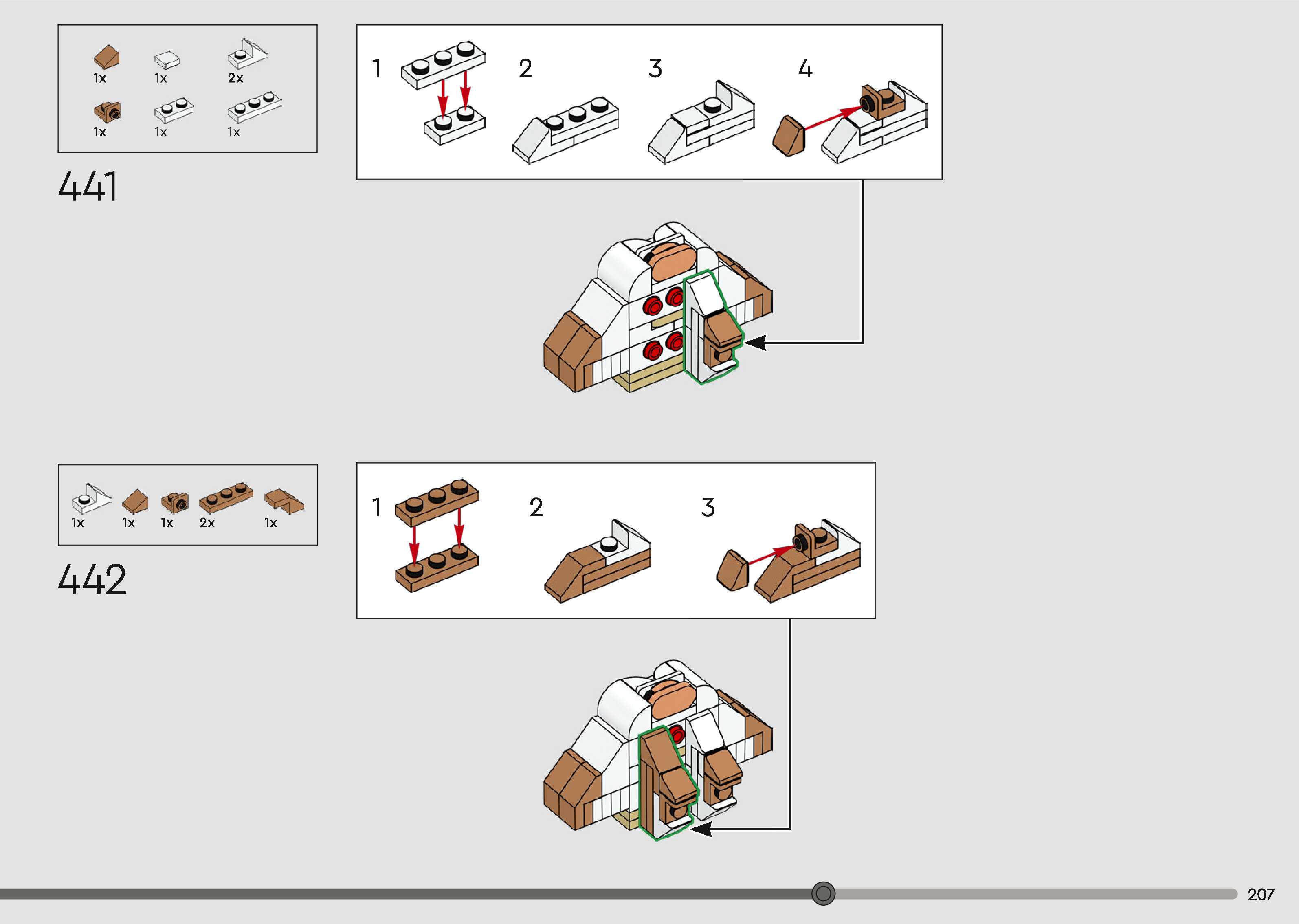 1x 1x 2x
1x 1x 1x

441

1 2 3 4

1x 1x 1x 2x 1x

442

1 2 3

207