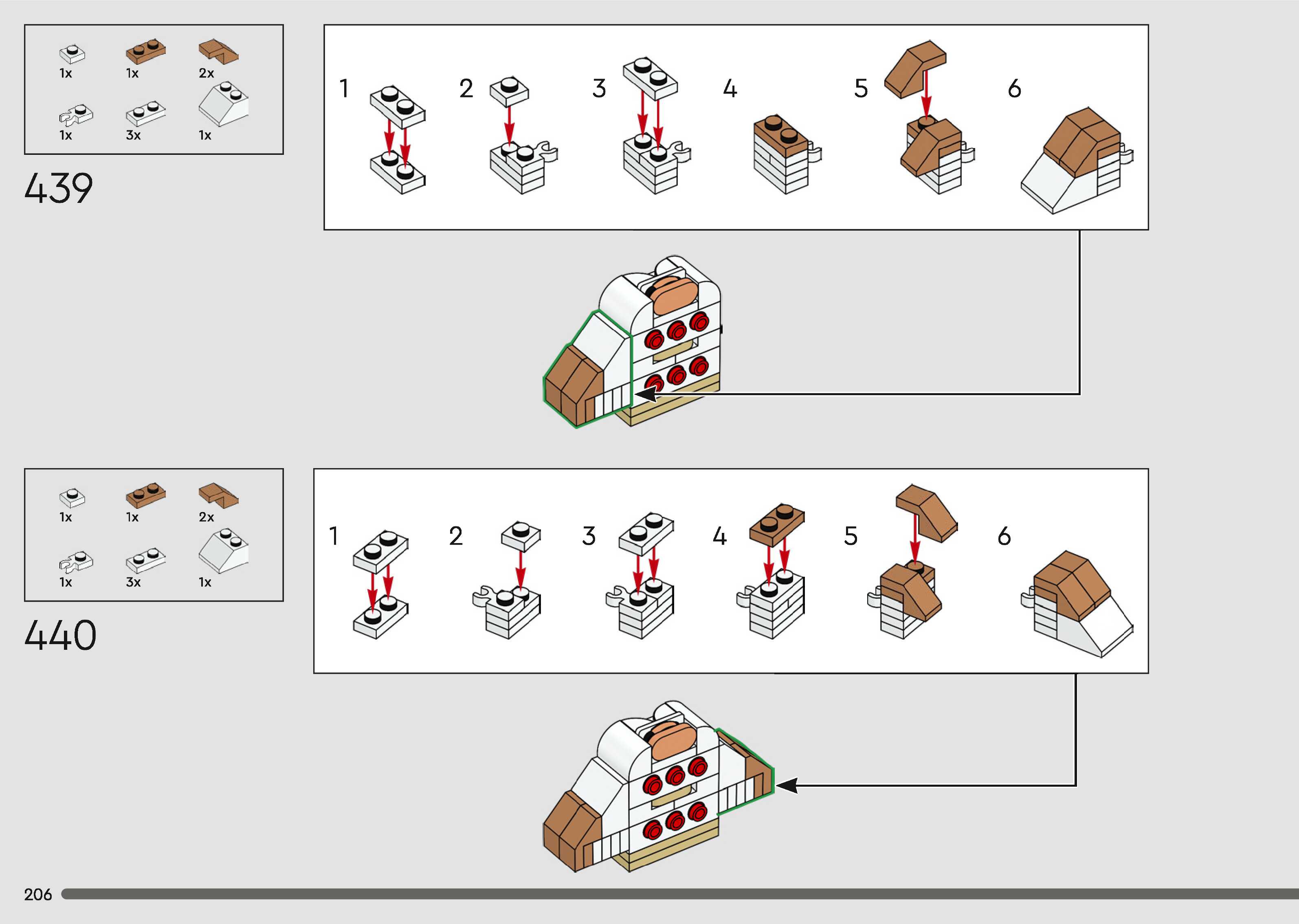 1x 1x 2x
1x 3x 1x

439

1 2 3 4 5 6

1x 1x 2x
1x 3x 1x

440

1 2 3 4 5 6

206