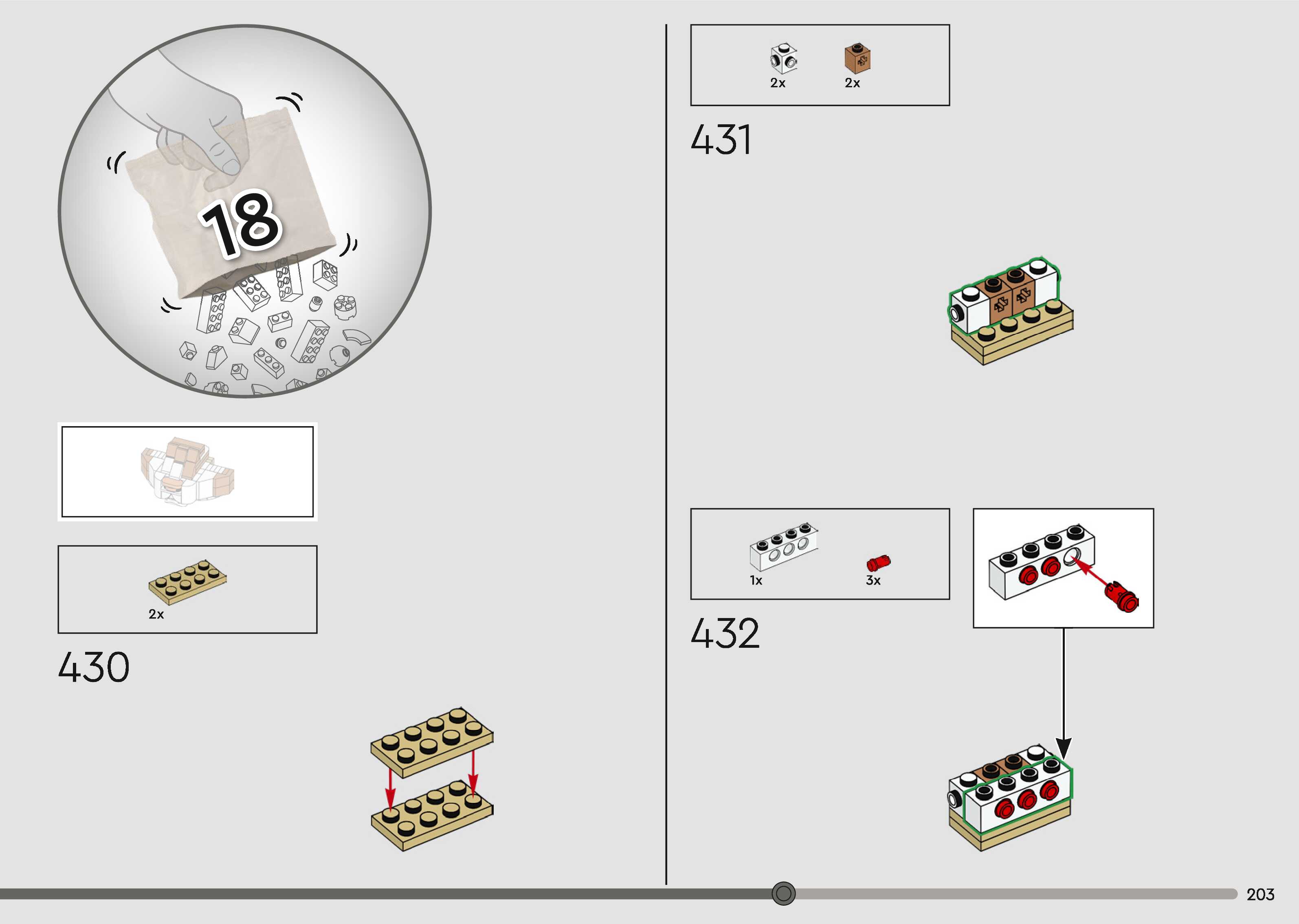 18

2x

430

2x 2x

431

1x 3x

432

203