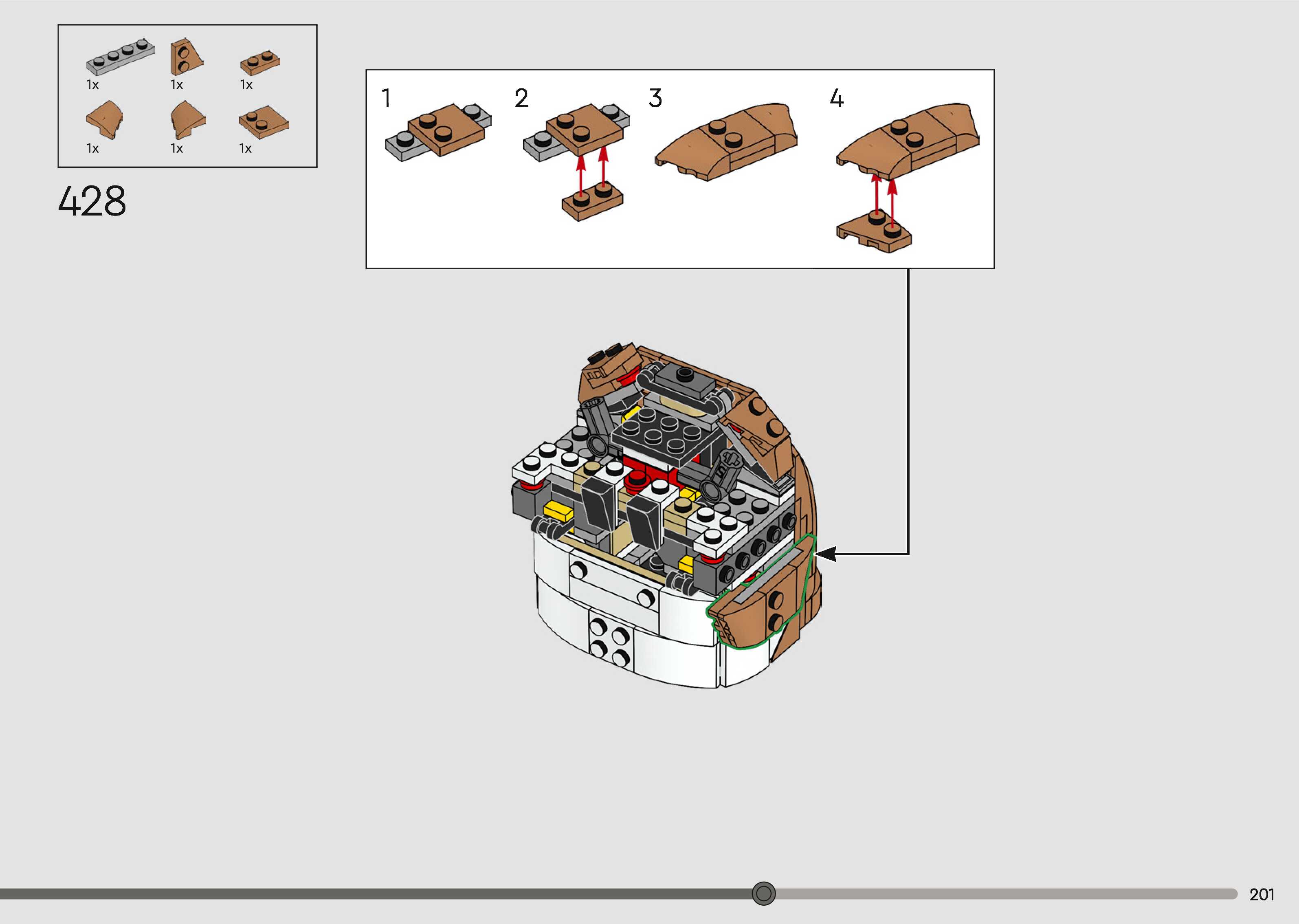 1x 1x 1x
1x 1x 1x

428

1 2 3 4

201