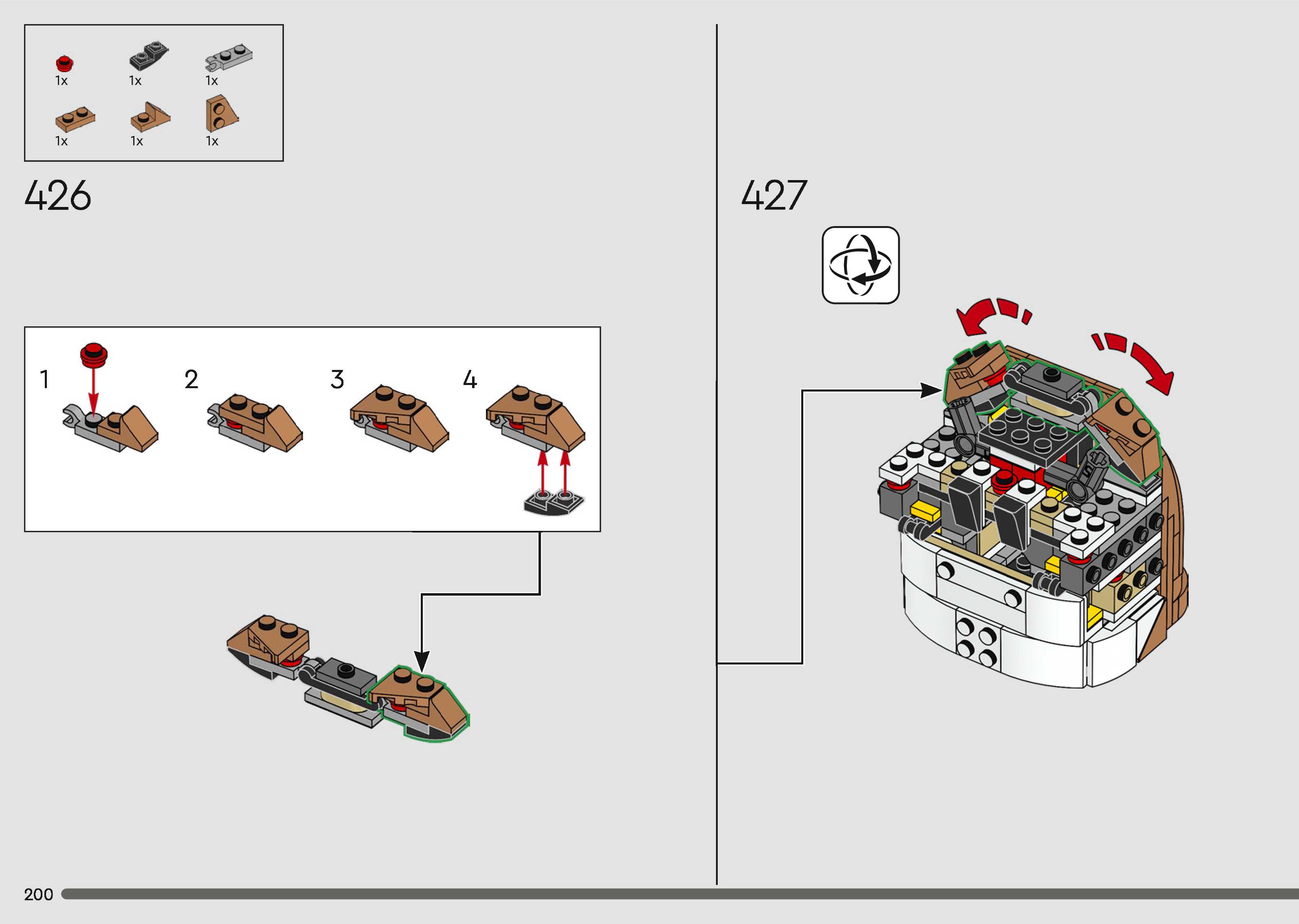 1x 1x 1x
1x 1x 1x

426

1 2 3 4

427

200