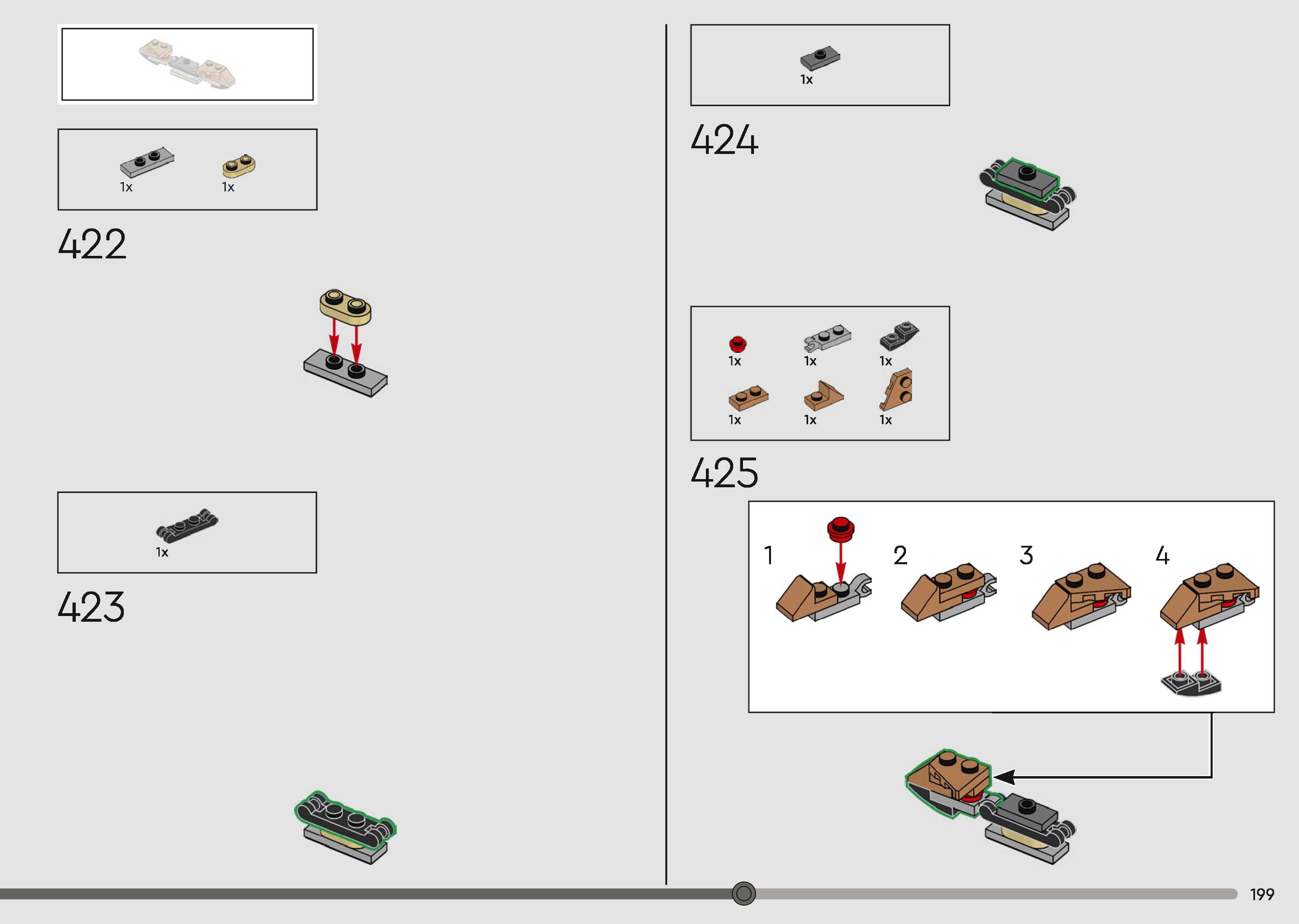 1x 1x

422

1x

423

1x

424

1x 1x 1x
1x 1x 1x

425

1 2 3 4

199