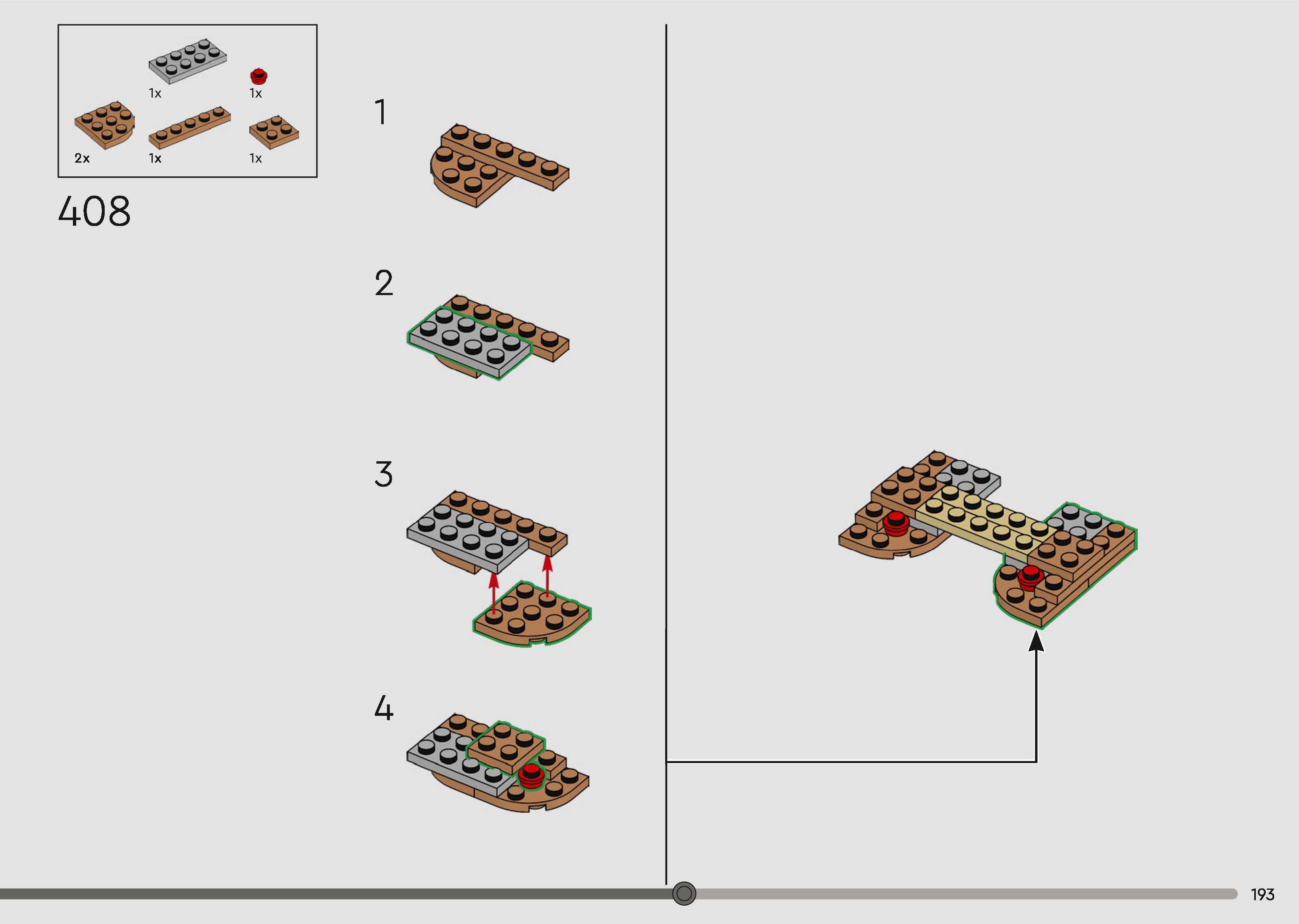 1x

1x

2x

1x

1x

408

1

2

3

4

193