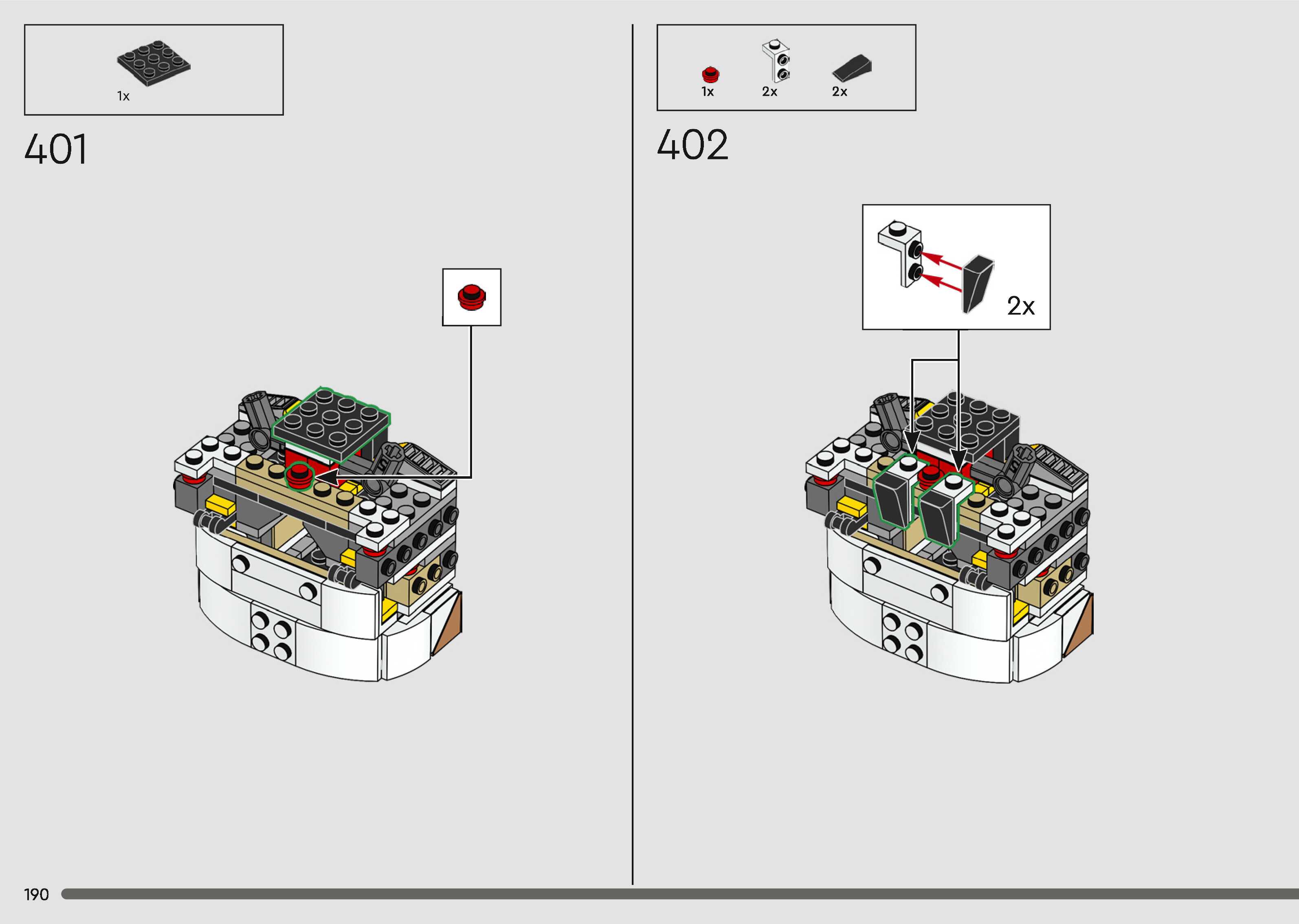 1x

401

1x 2x 2x

402

2x

190