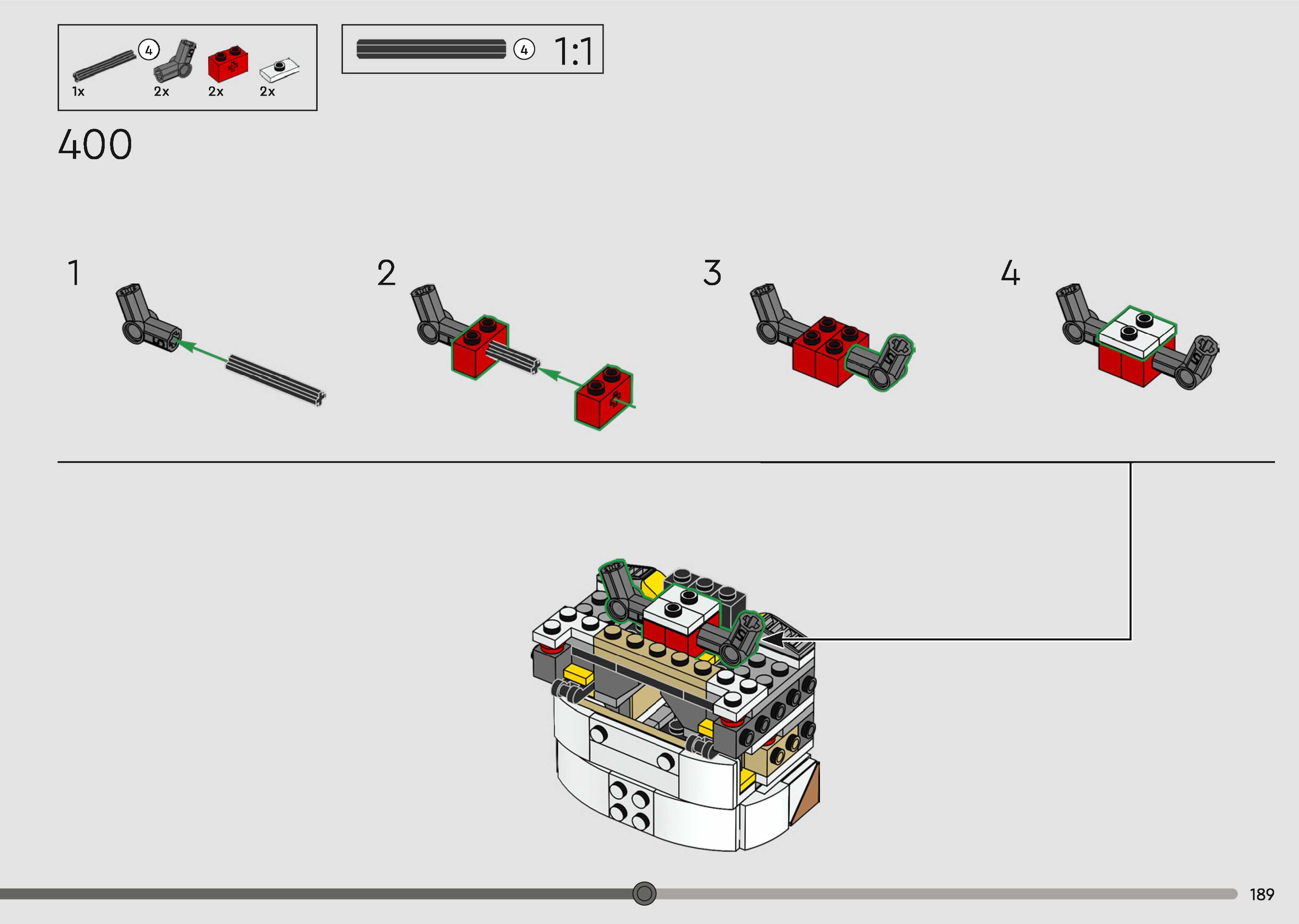 4
1x
2x
2x
2x

4
1:1

400

1

2

3

4

189