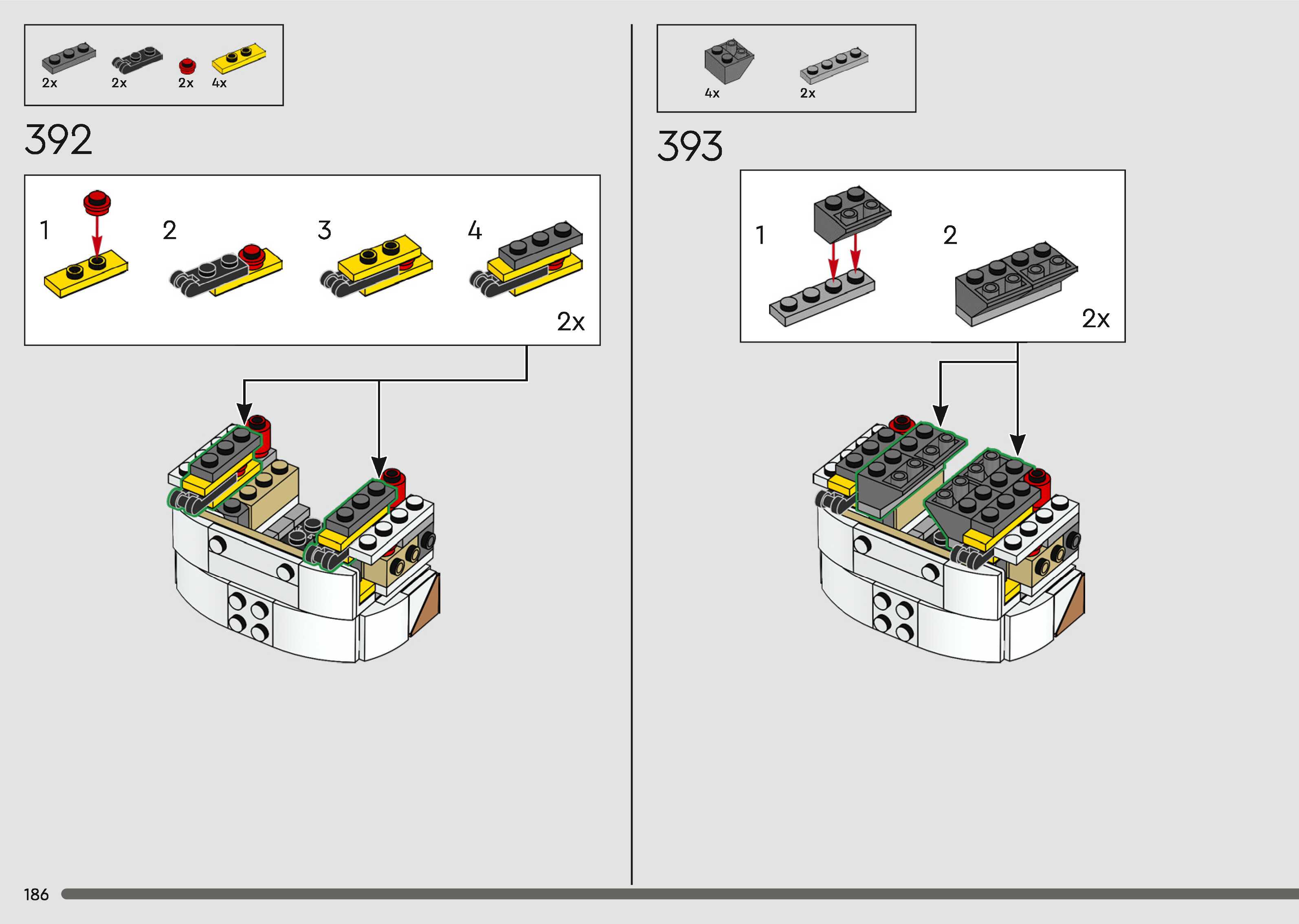 2x 2x 2x 4x

392

1

2

3

4

2x

4x 2x

393

1

2

2x

186