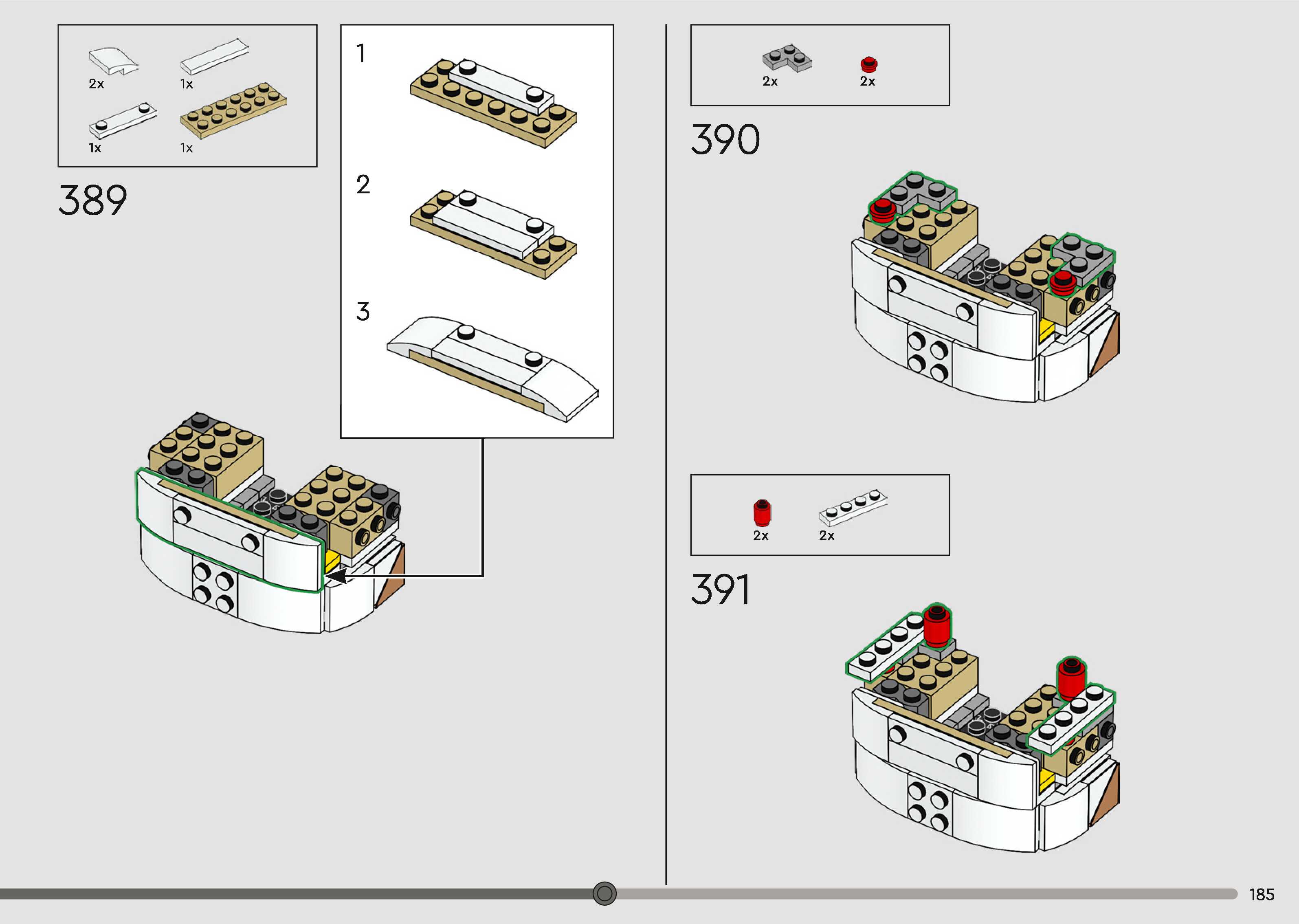 2x
1x
1x
1x

389

1
2
3

2x
2x

390

2x
2x

391

185