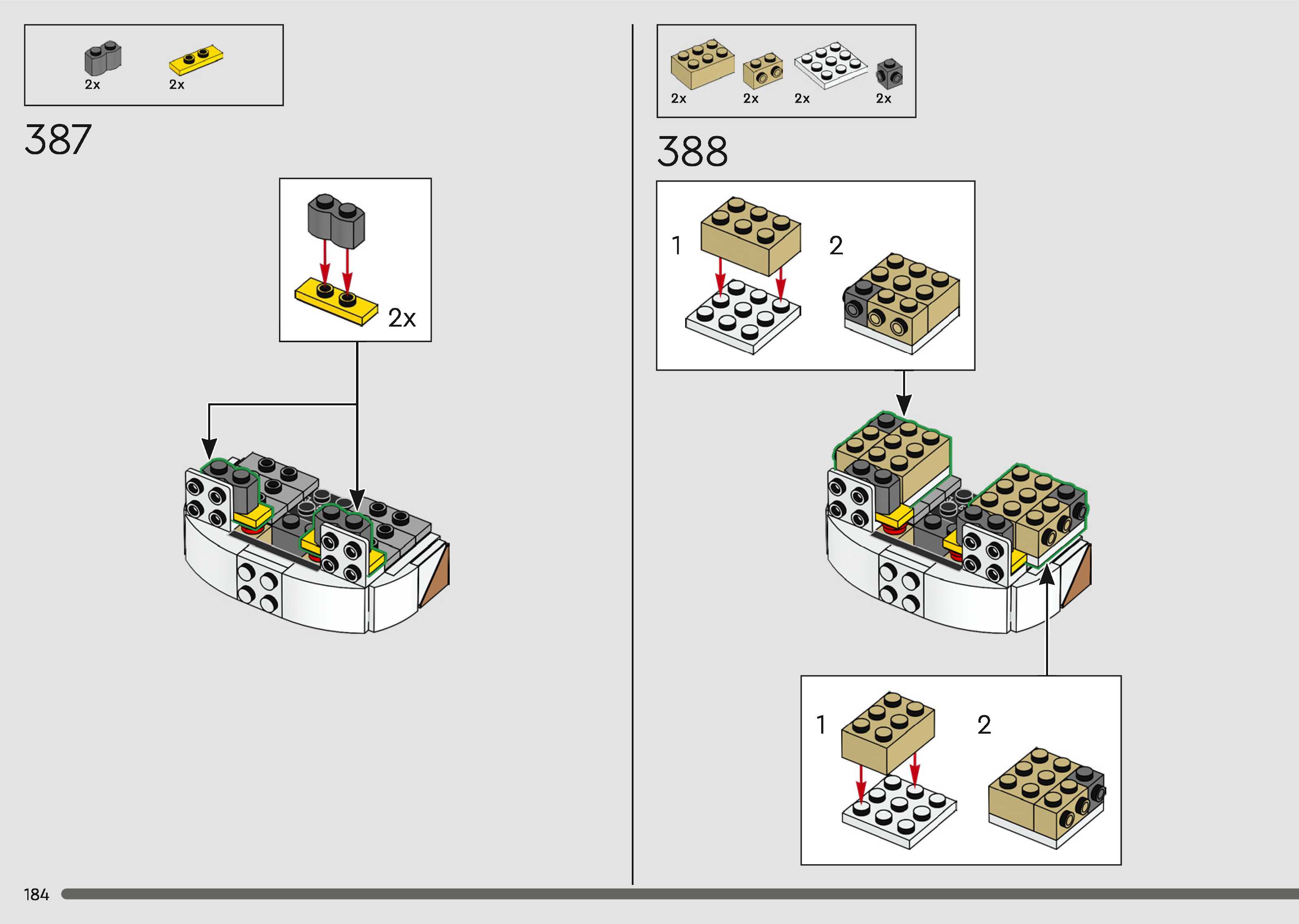 2x 2x

387

2x

2x 2x 2x 2x

388

1

2

1

2

184