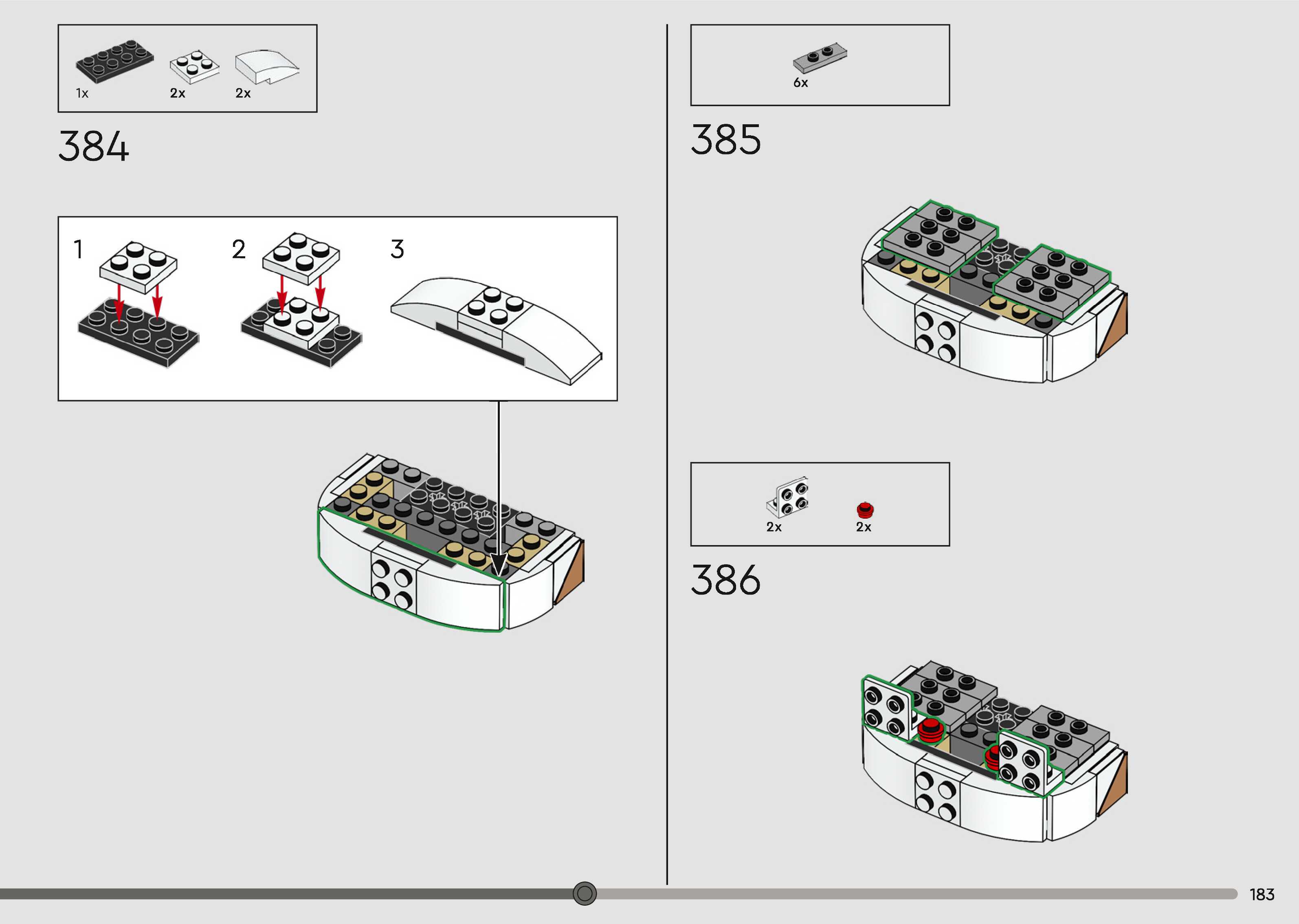 1x 2x 2x

384

1

2

3

6x

385

2x 2x

386

183