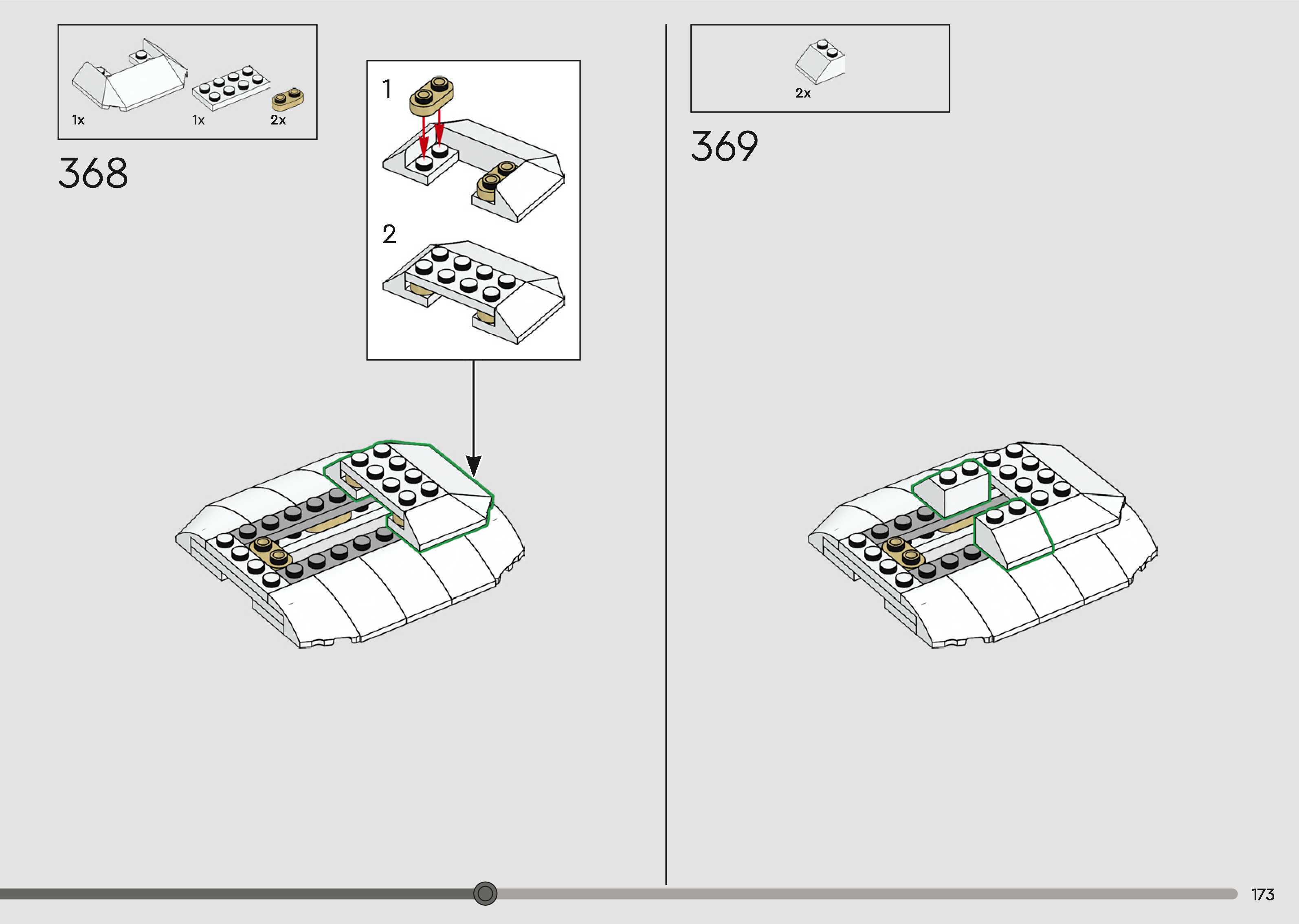 1x
1x
2x

368

1

2

2x

369

173