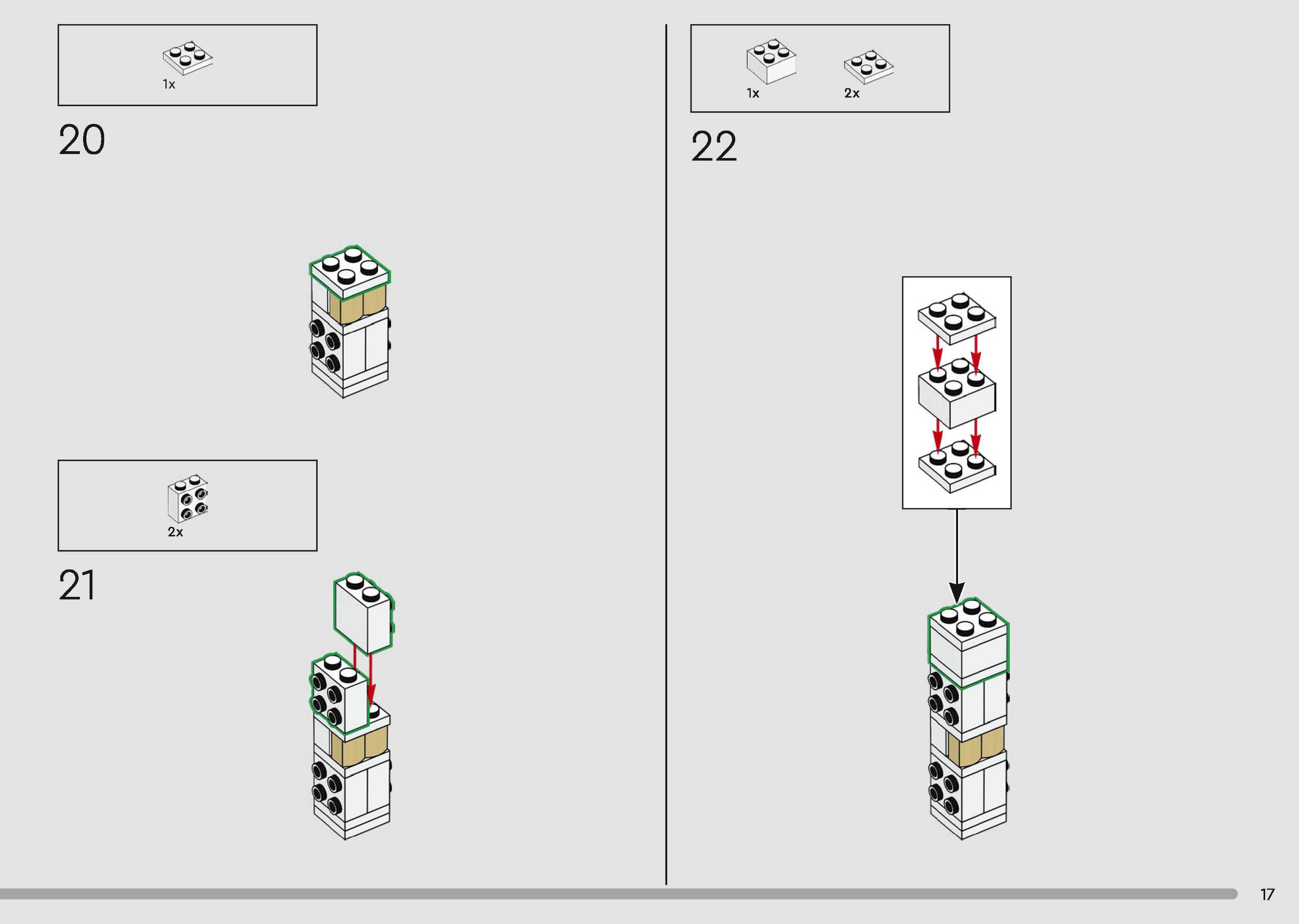 1x

20

2x

21

1x

2x

22

17