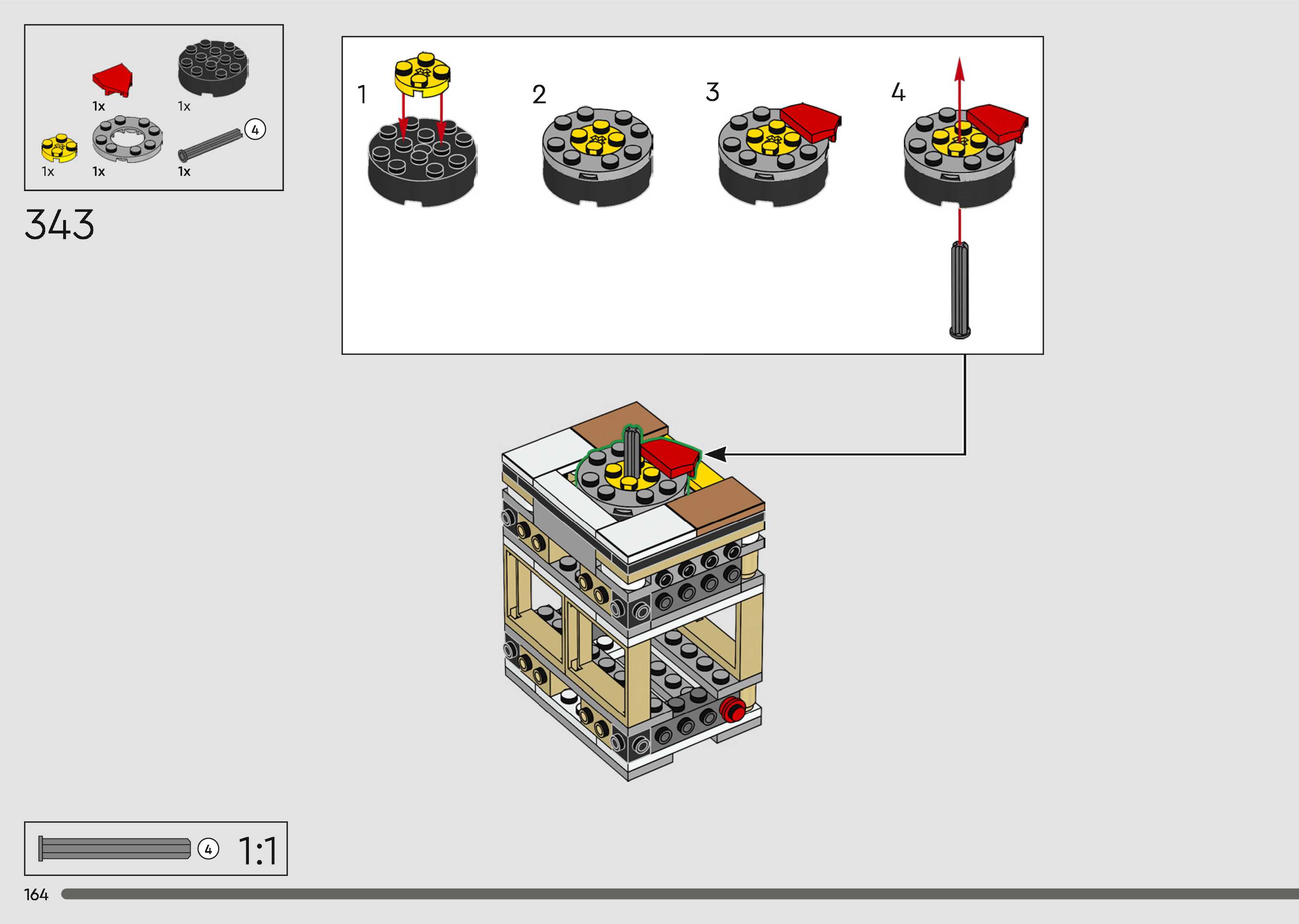 1x
1x
4
1x
1x
1x

343

1
2
3
4

4
1:1

164