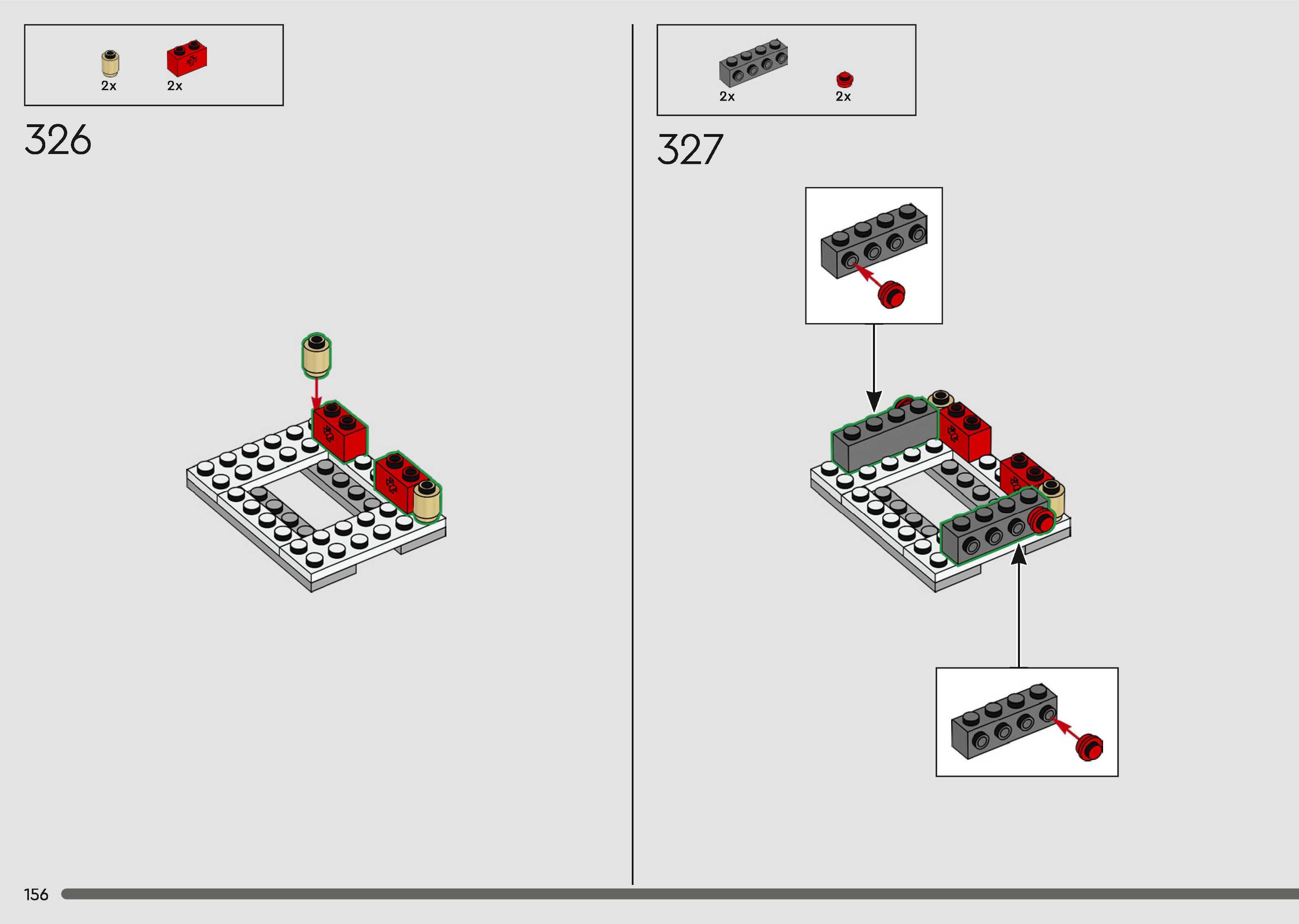 2x 2x

326

2x 2x

327

156