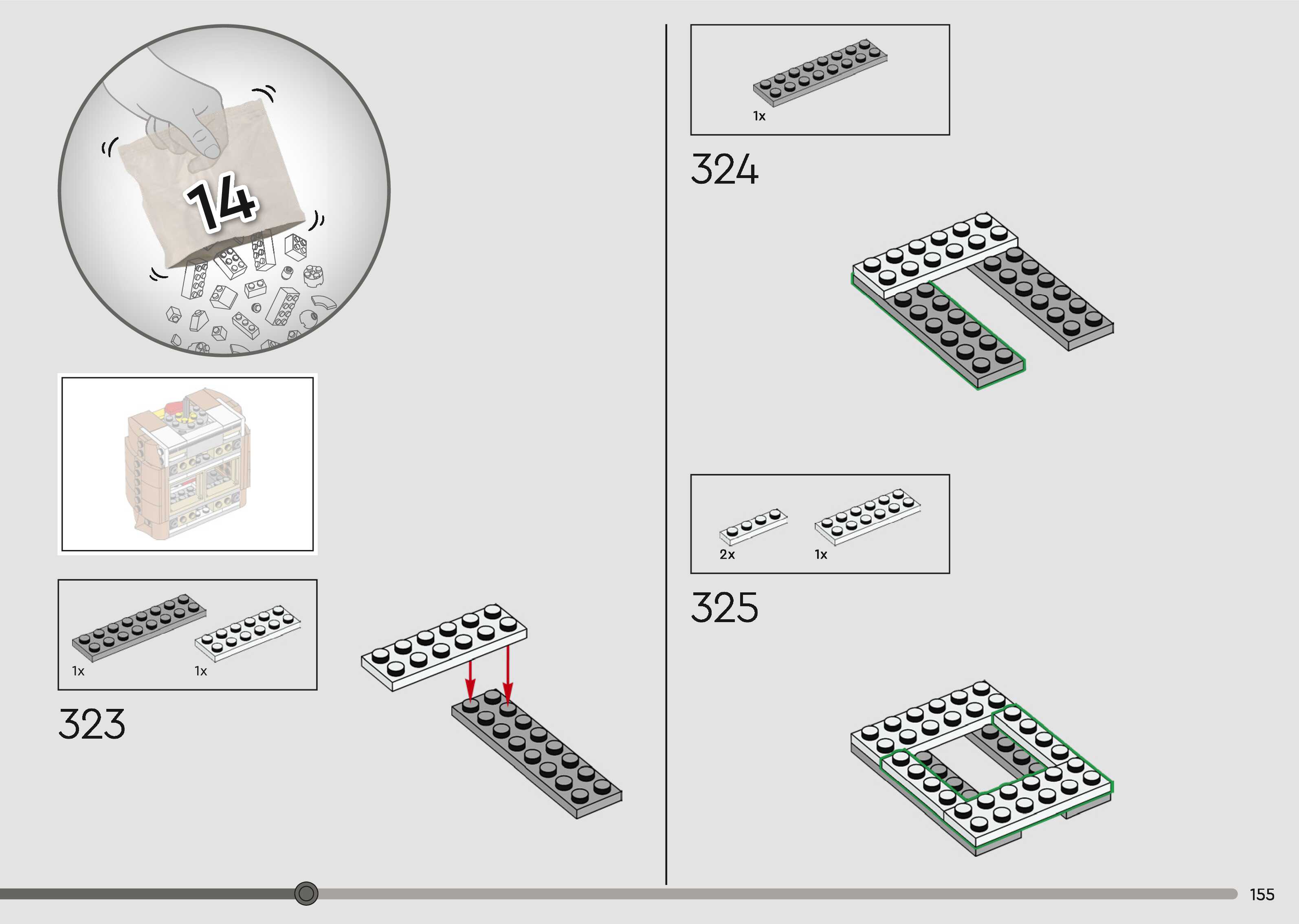 14

1x

1x

323

1x

324

2x

1x

325

155