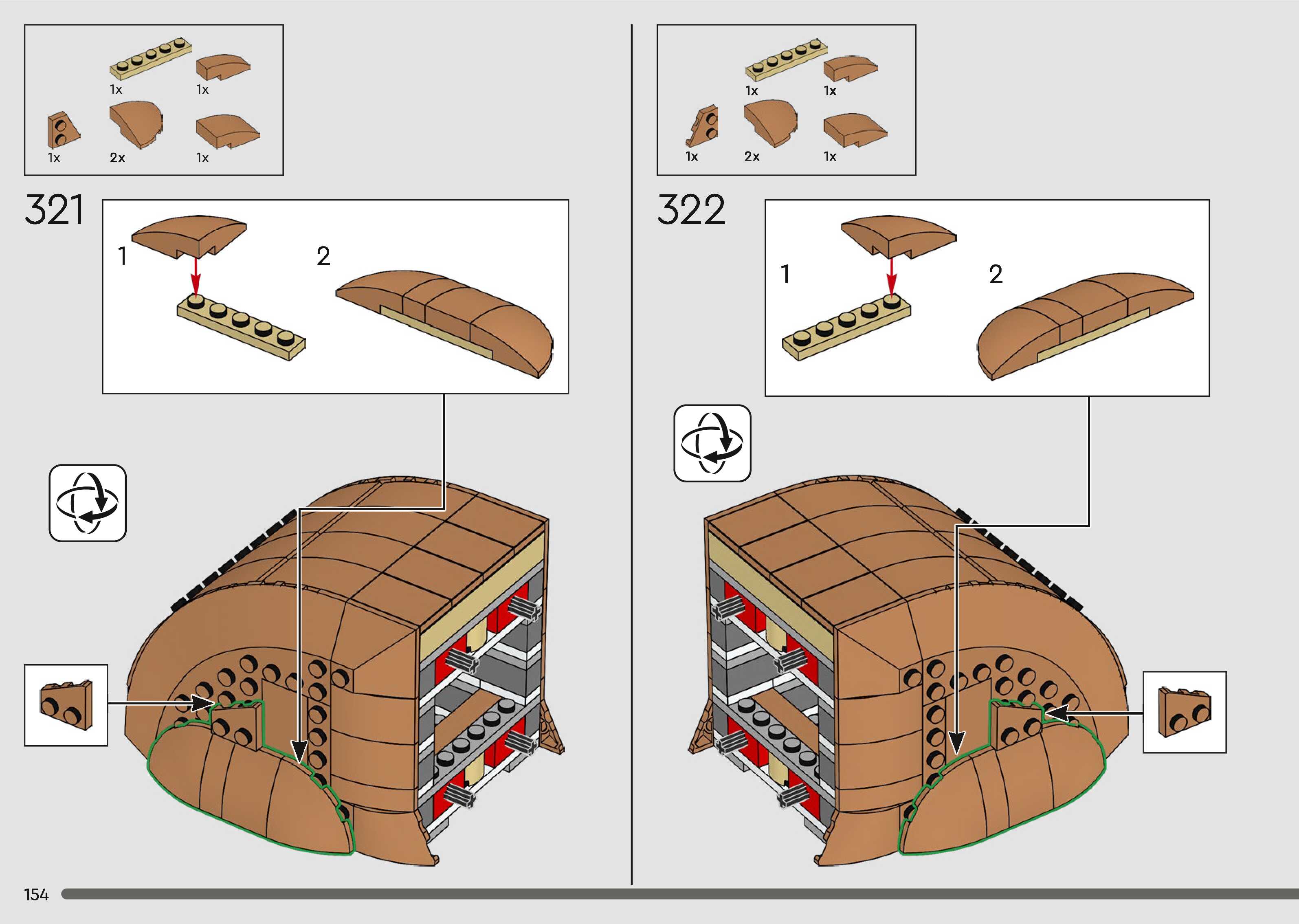 1x
1x
1x
2x
1x

321

1
2

1x
1x
1x
2x
1x

322

1
2

154