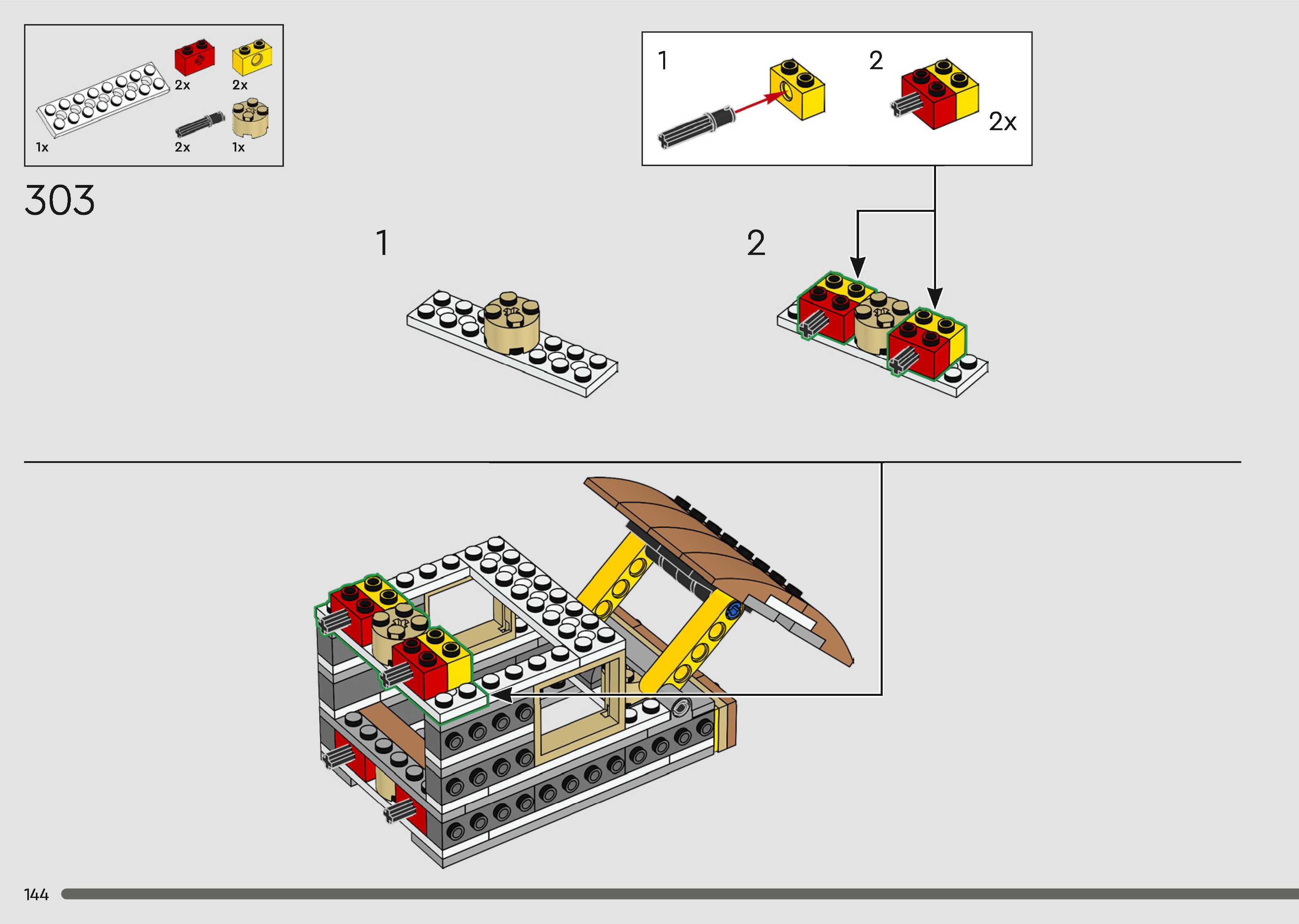 2x 2x
1x 2x 1x

303

1 2

2x

1

2

144