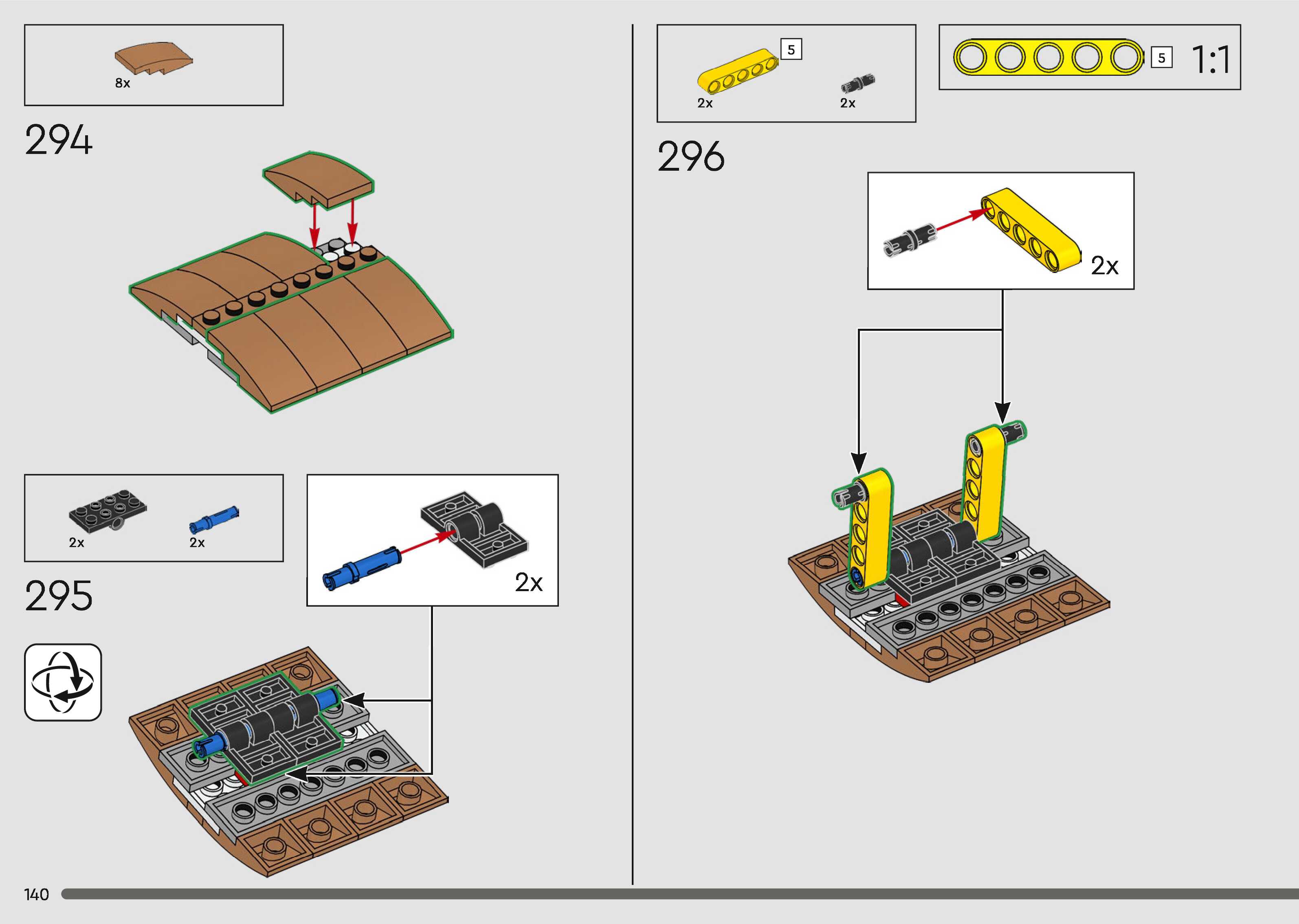 8x

294

2x

2x

295

2x

5

2x

2x

5

1:1

296

2x

140