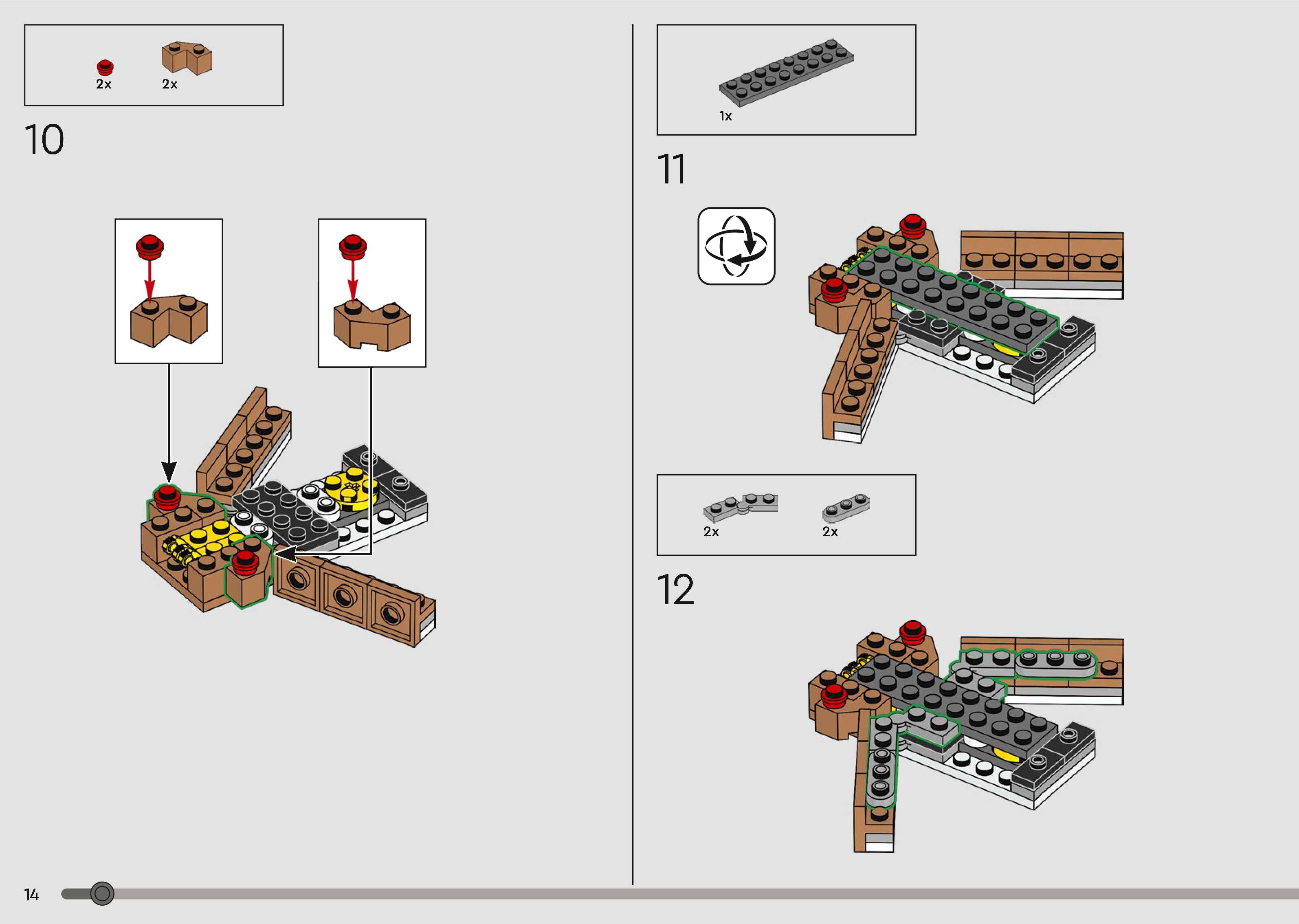 2x 2x

10

1x

11

2x 2x

12

14