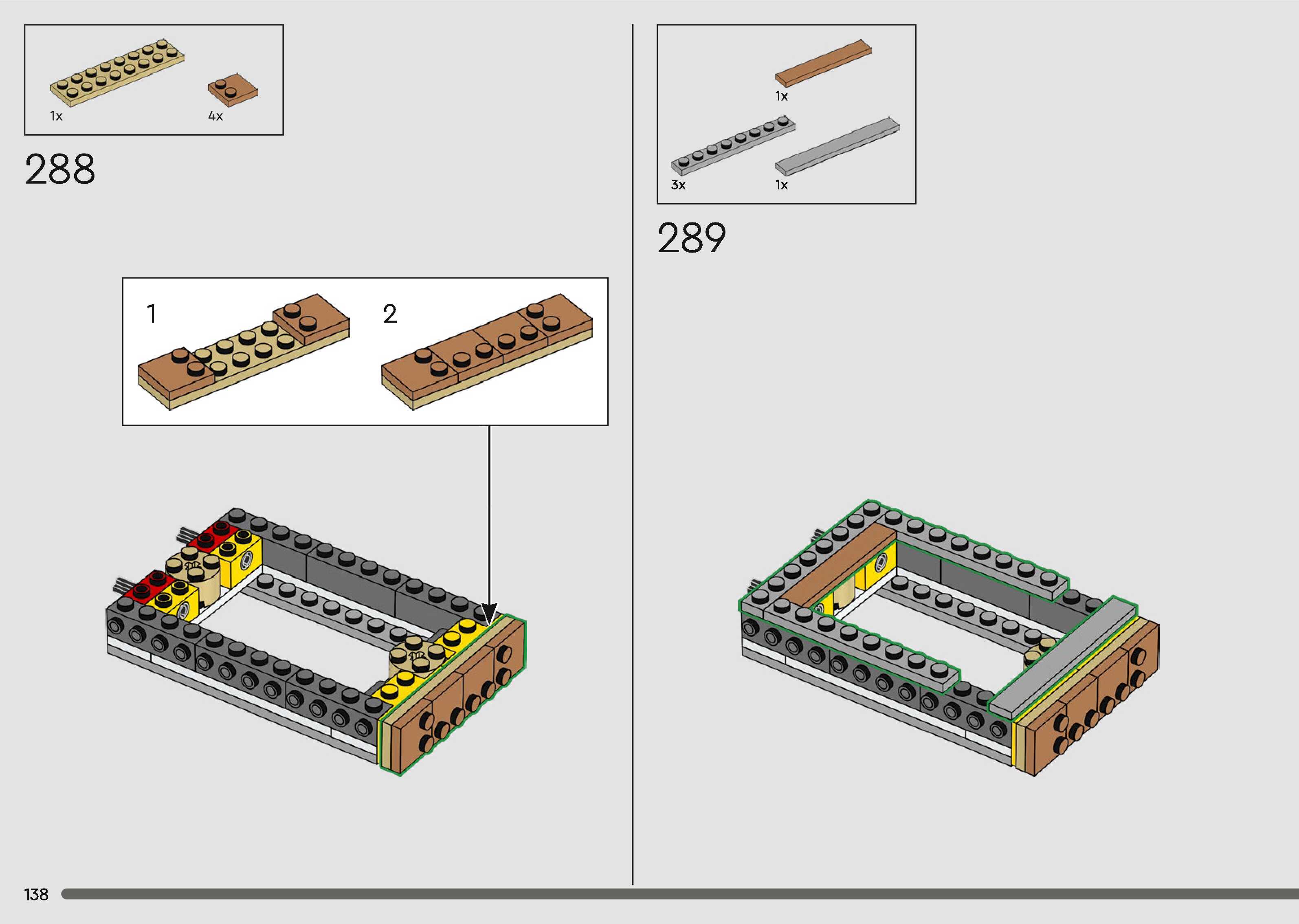 1x
4x

288

1
2

1x
3x
1x

289

138