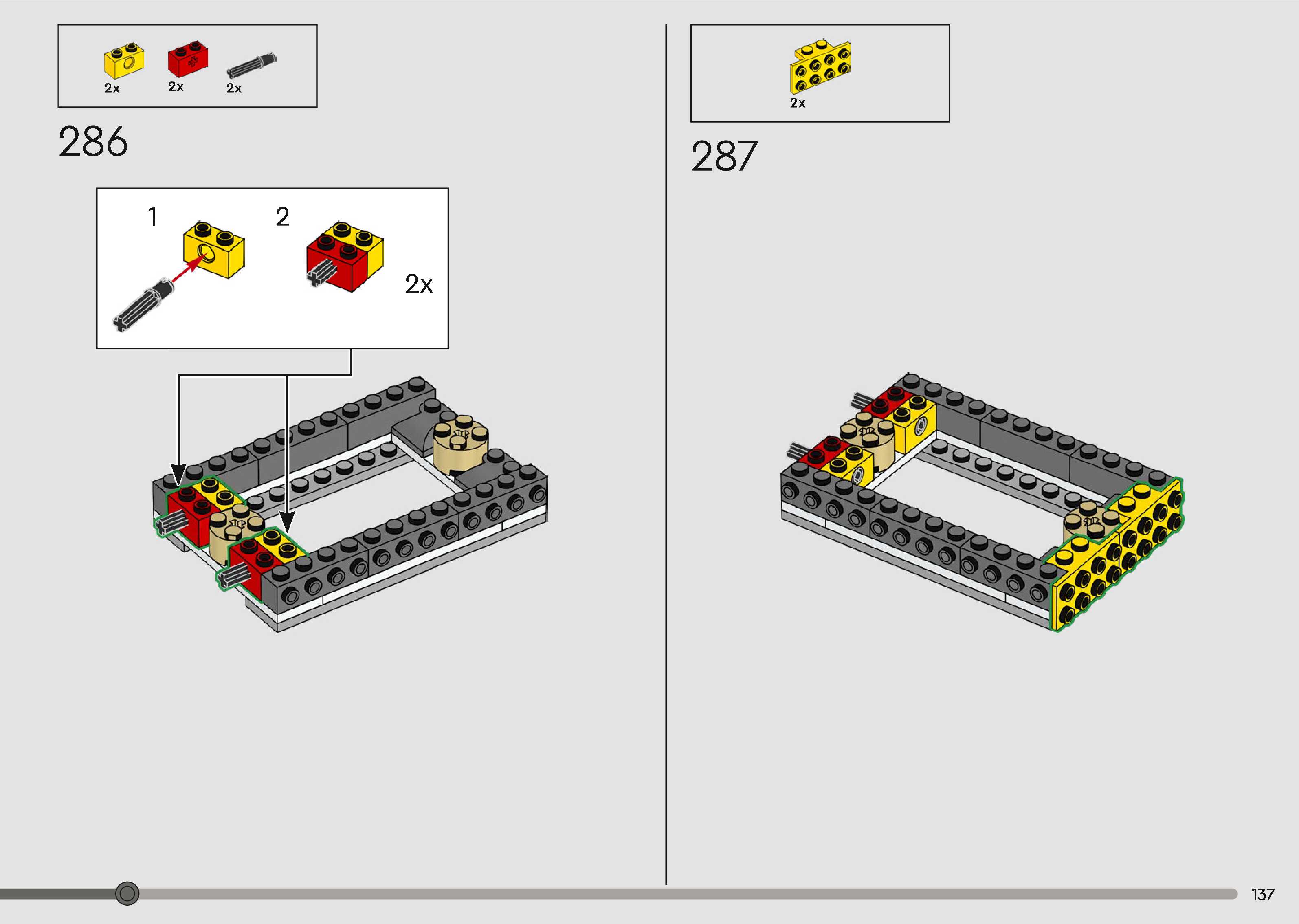 2x 2x 2x

286

1

2

2x

2x

287

137