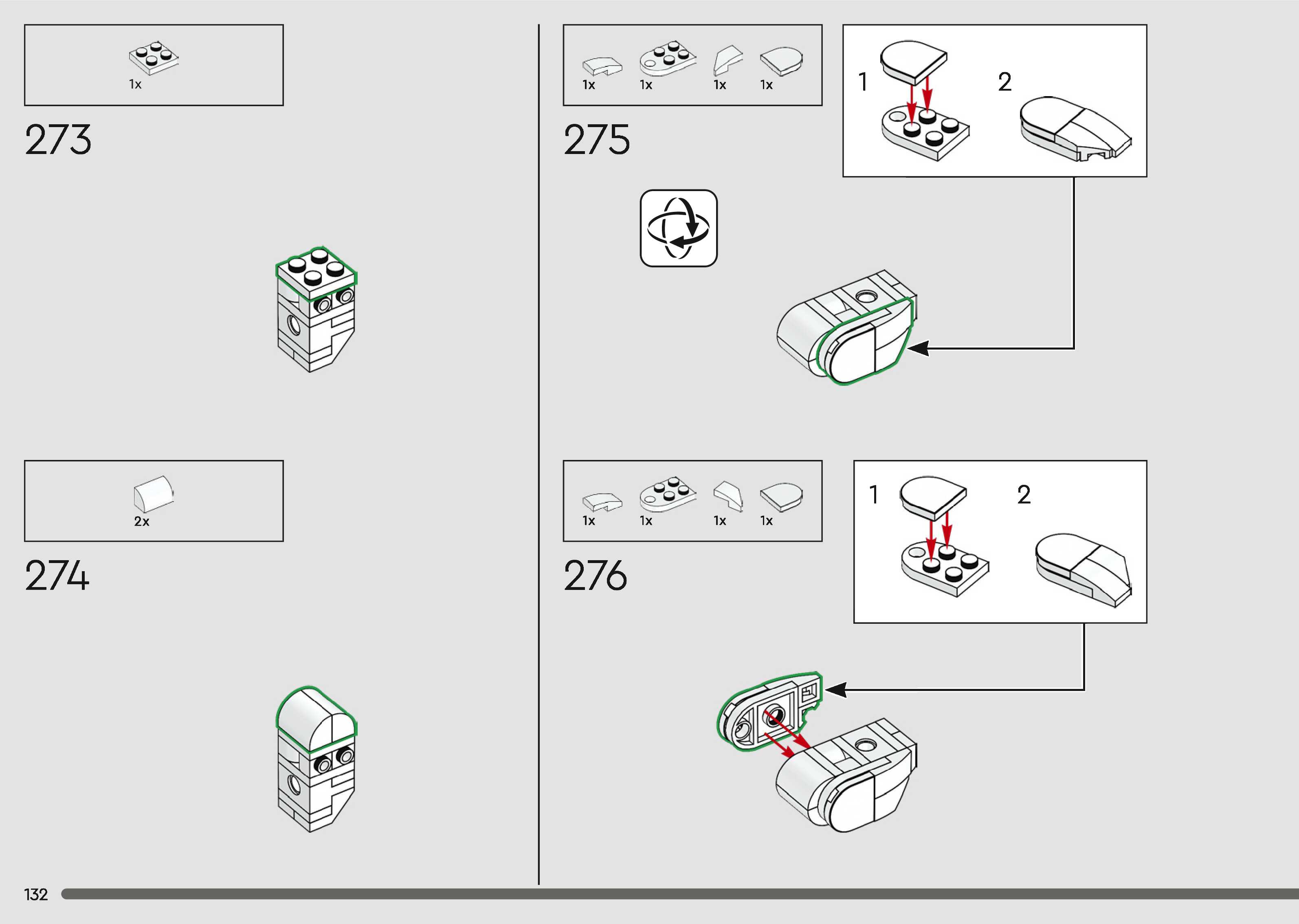 1x

273

2x

274

1x 1x 1x 1x

275

1

2

1x 1x 1x 1x

276

1

2

132