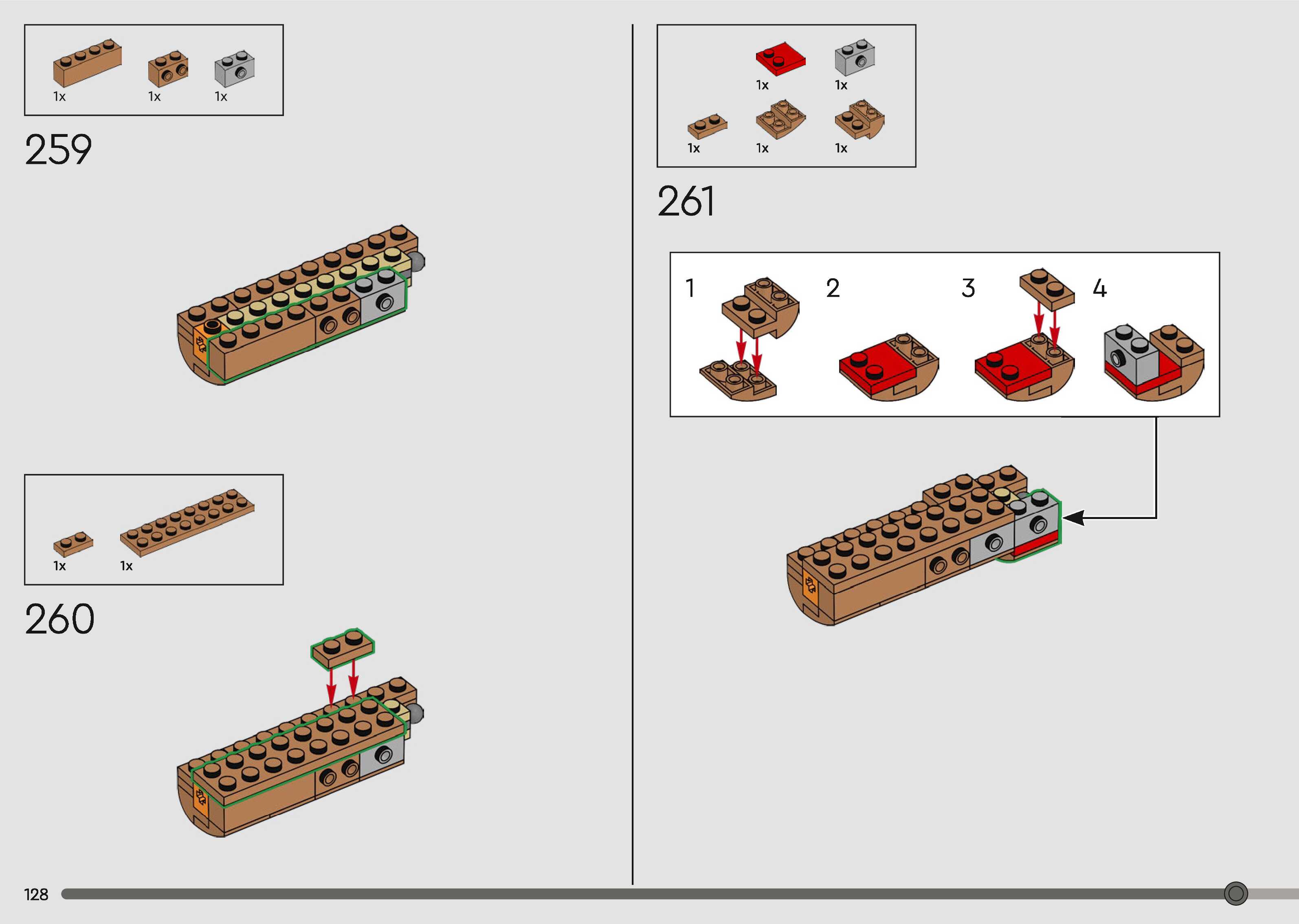 1x 1x 1x

259

1x 1x

260

1x 1x

1x 1x 1x

261

1 2 3 4

128