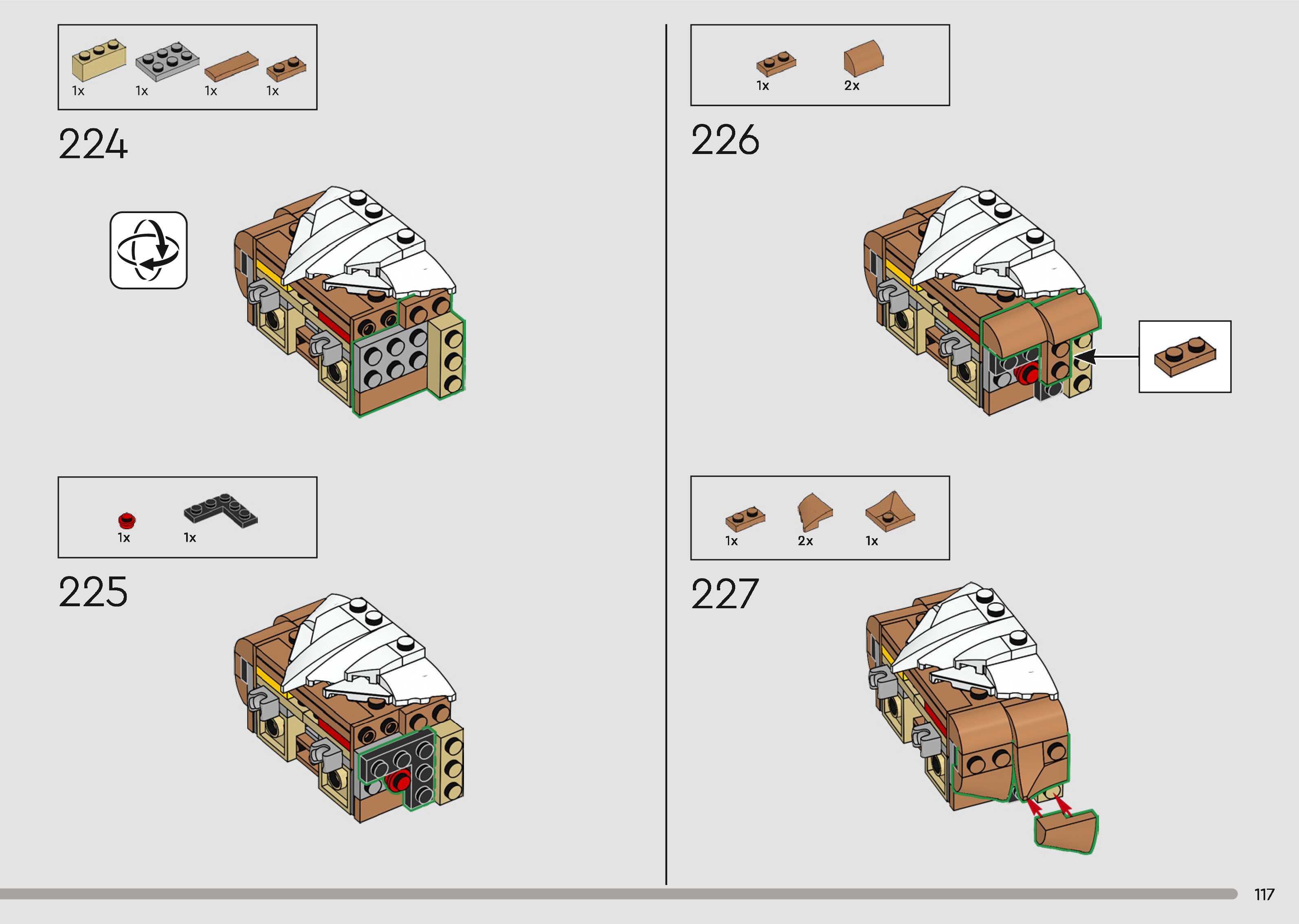 1x 1x 1x 1x

224

1x 1x

225

1x 2x

226

1x 2x 1x

227

117