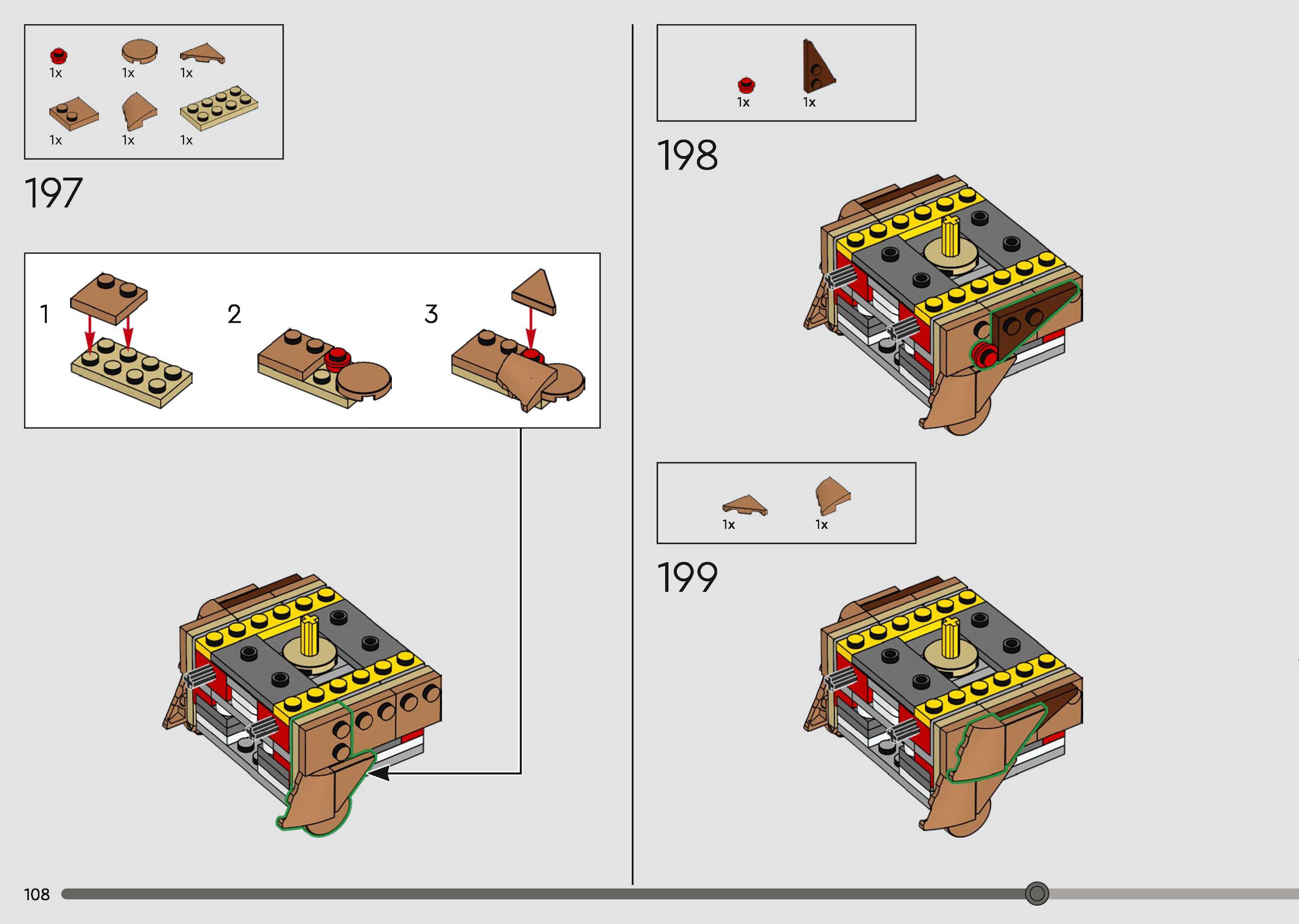 1x 1x 1x
1x 1x 1x

197

1

2

3

1x 1x

198

1x 1x

199

108