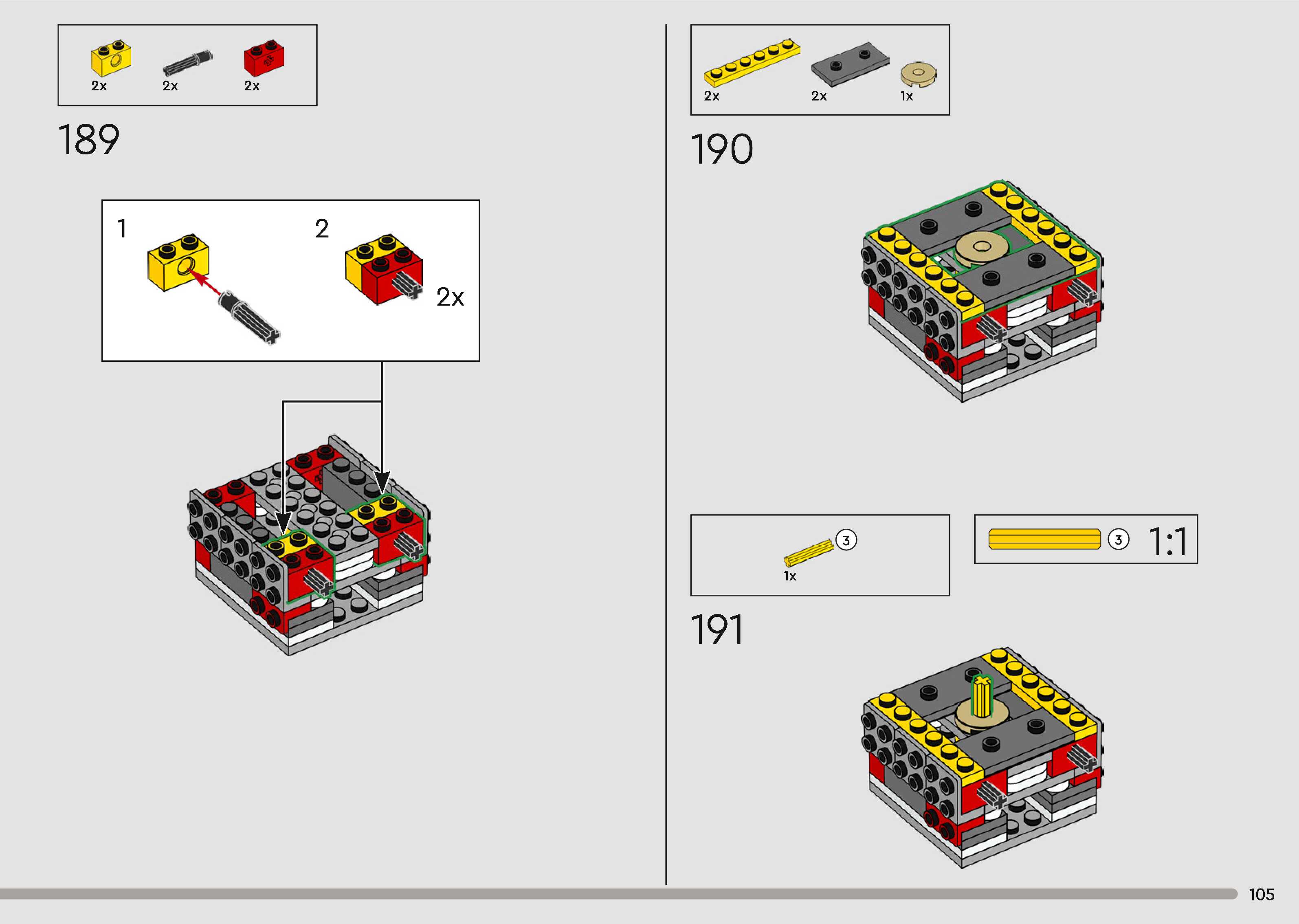 2x 2x 2x

189

1

2

2x

2x 2x 1x

190

3

1x

3 1:1

191

105