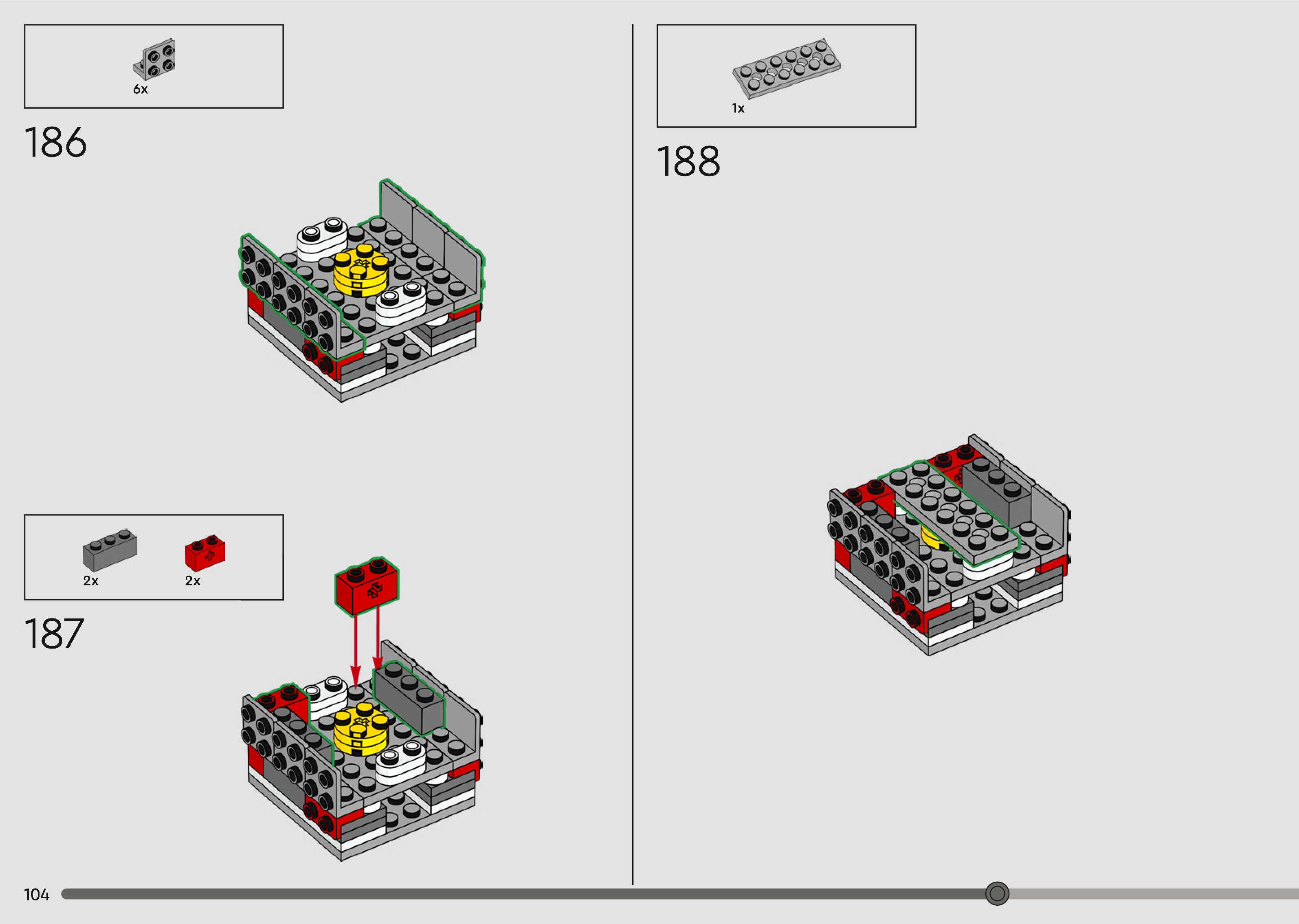 6x

186

2x

2x

187

1x

188

104