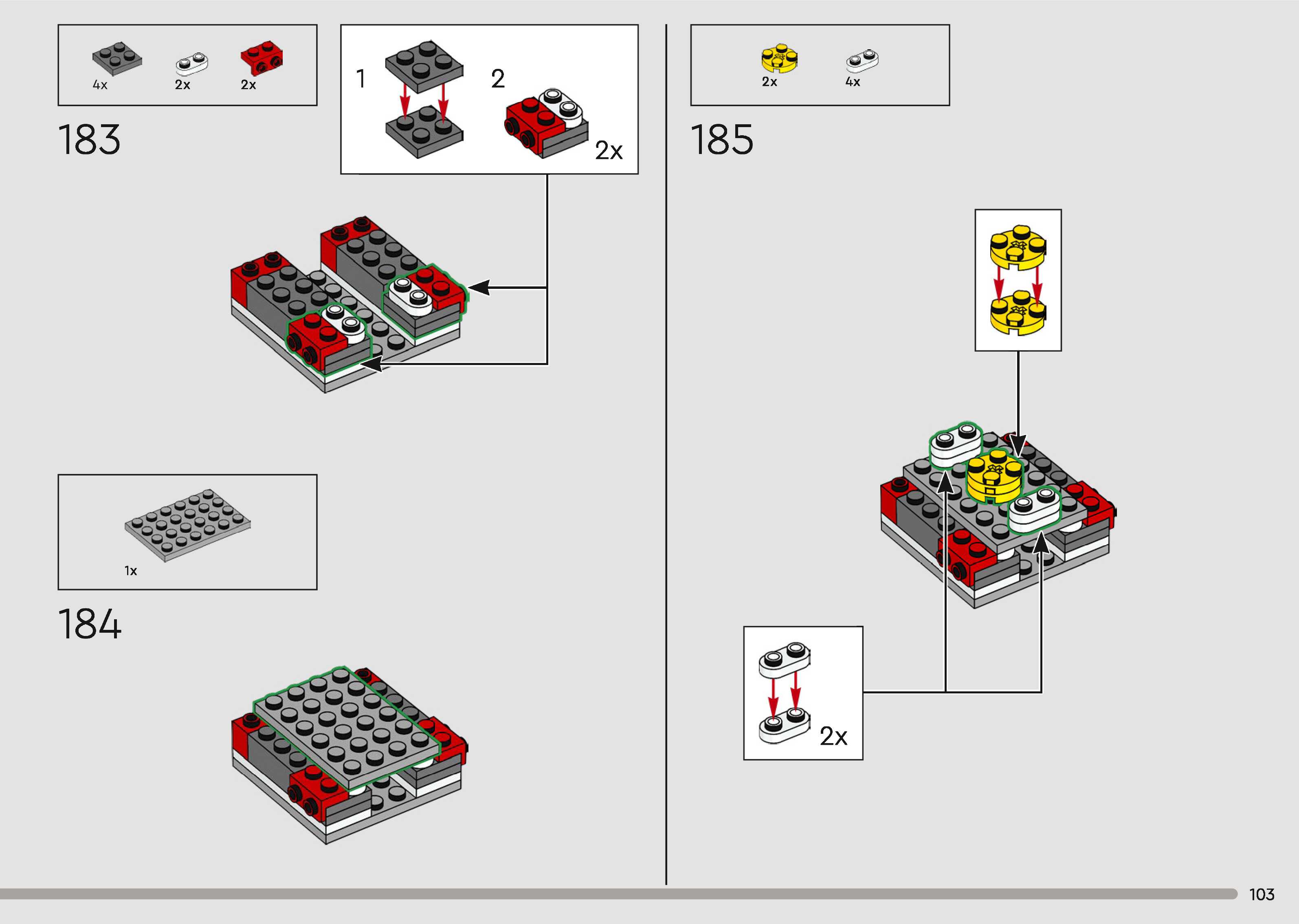 4x 2x 2x

183

1 2 2x

1x

184

2x 4x

185

2x

103