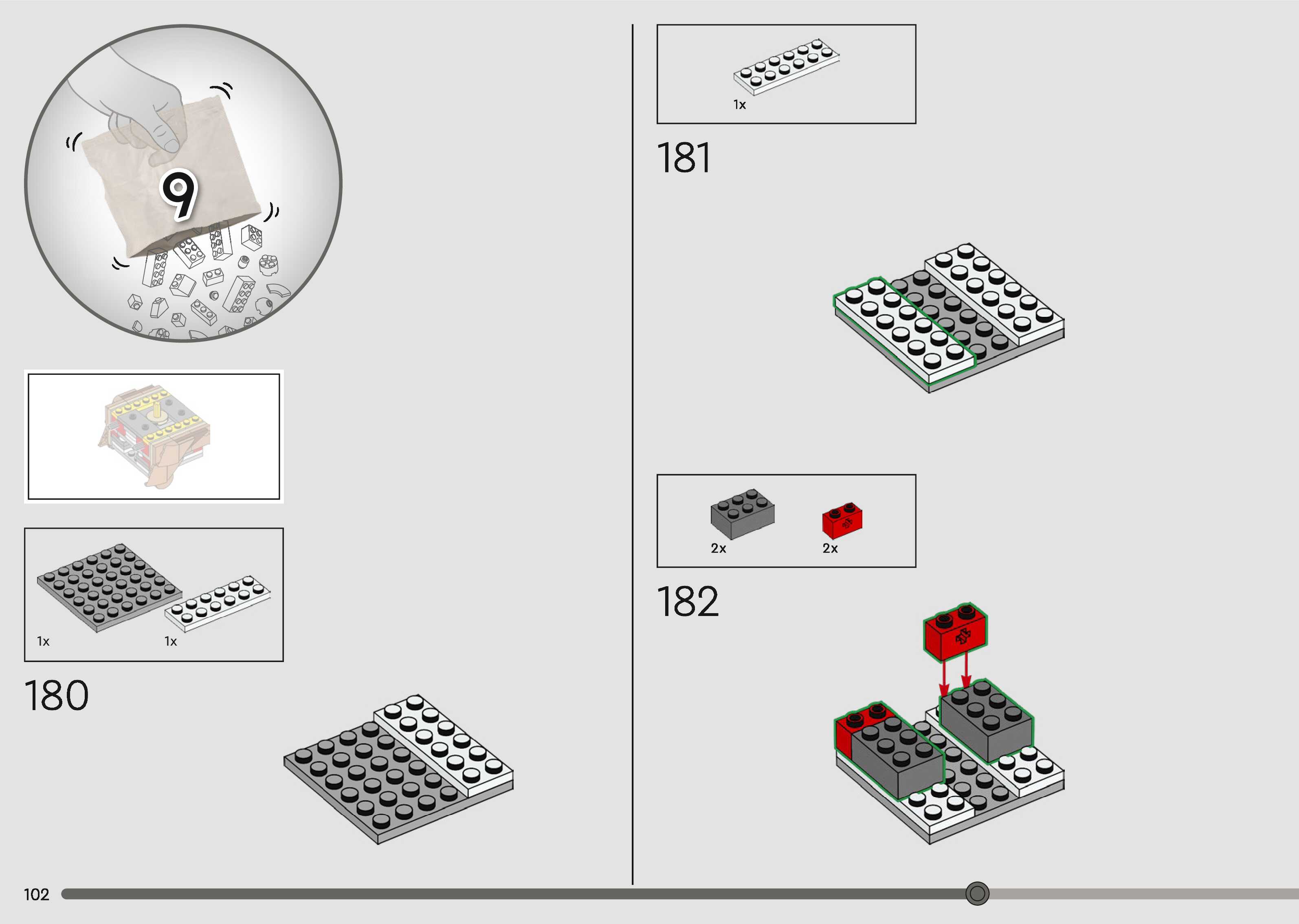 9

1x 1x

180

1x

181

2x 2x

182

102