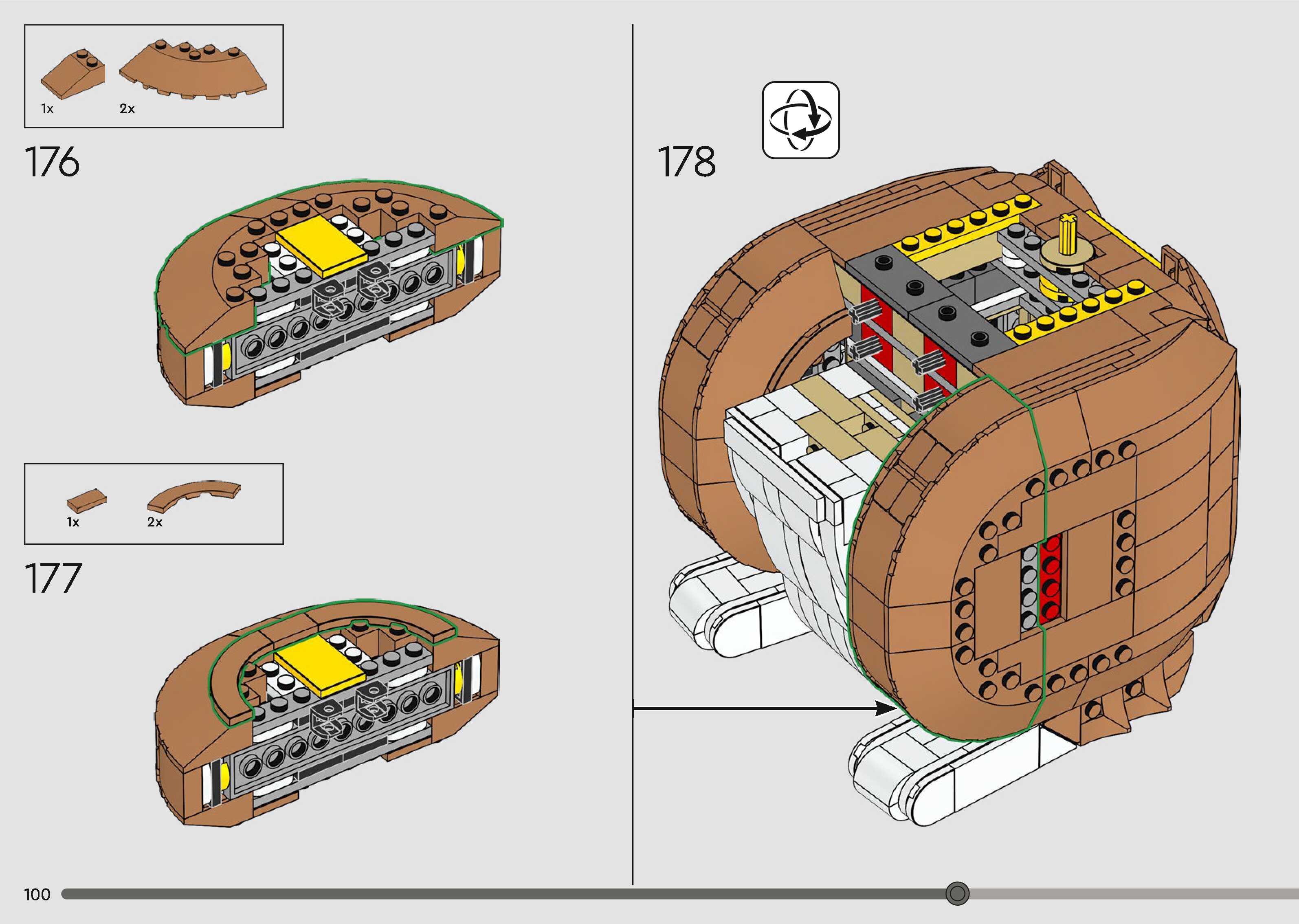 1x 2x

176

1x 2x

177

178

100