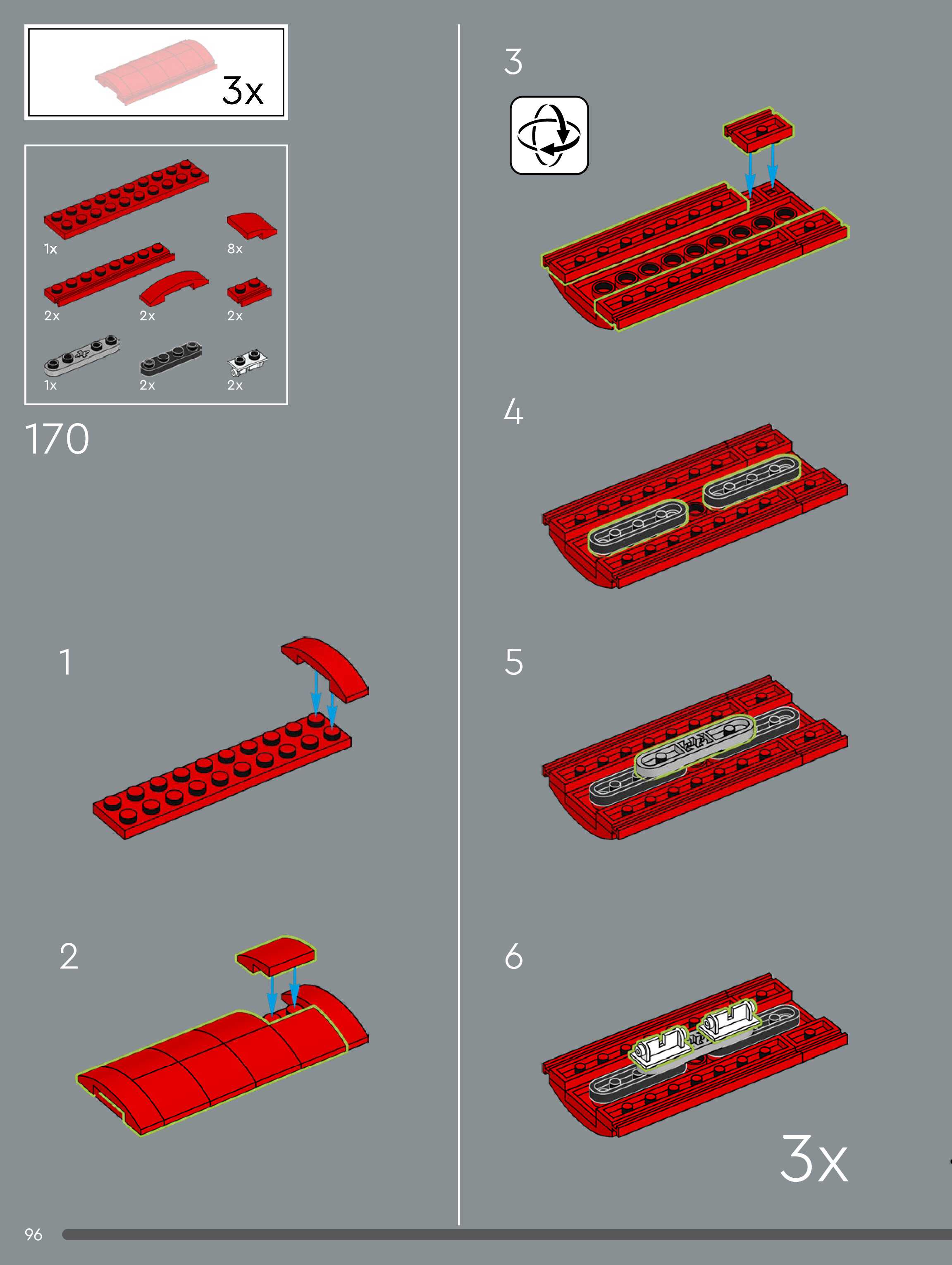 3x

1x
8x
2x
2x
2x
1x
2x
2x

170

1

2

3

4

5

6

3x

96