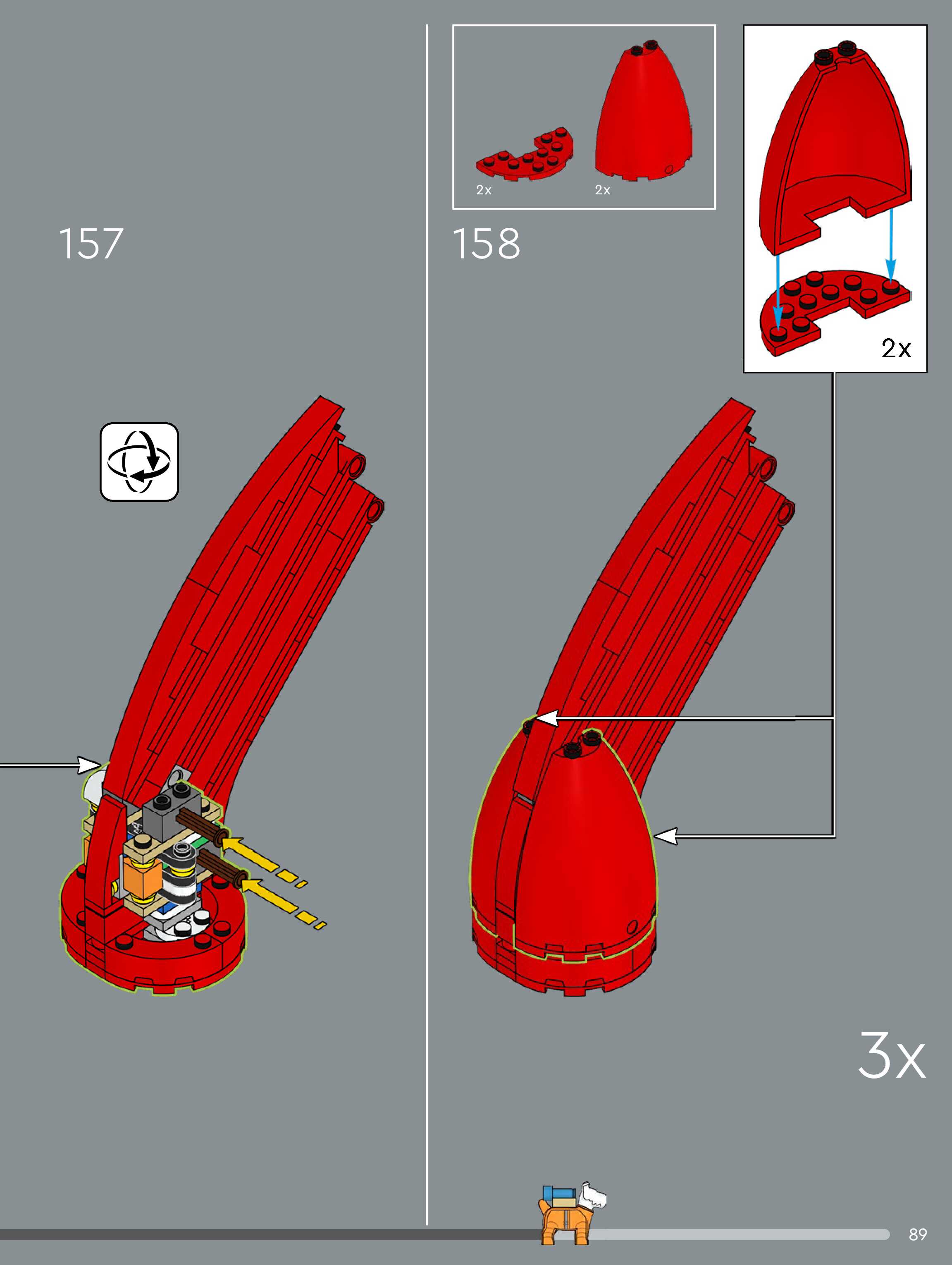 157

2x

2x

158

2x

3x

89