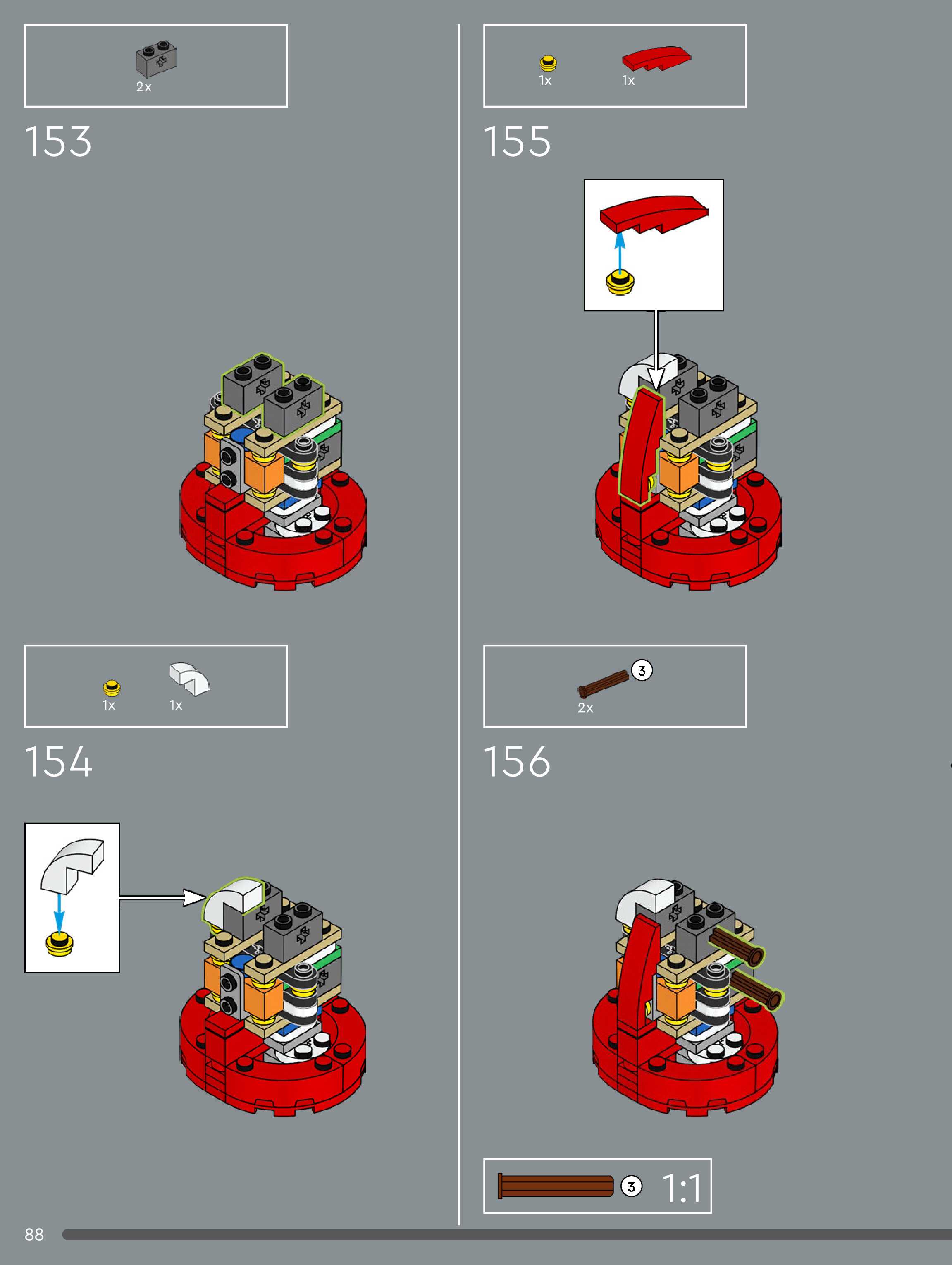 2x

153

1x 1x

154

1x 1x

155

3
2x

156

3 1:1

88