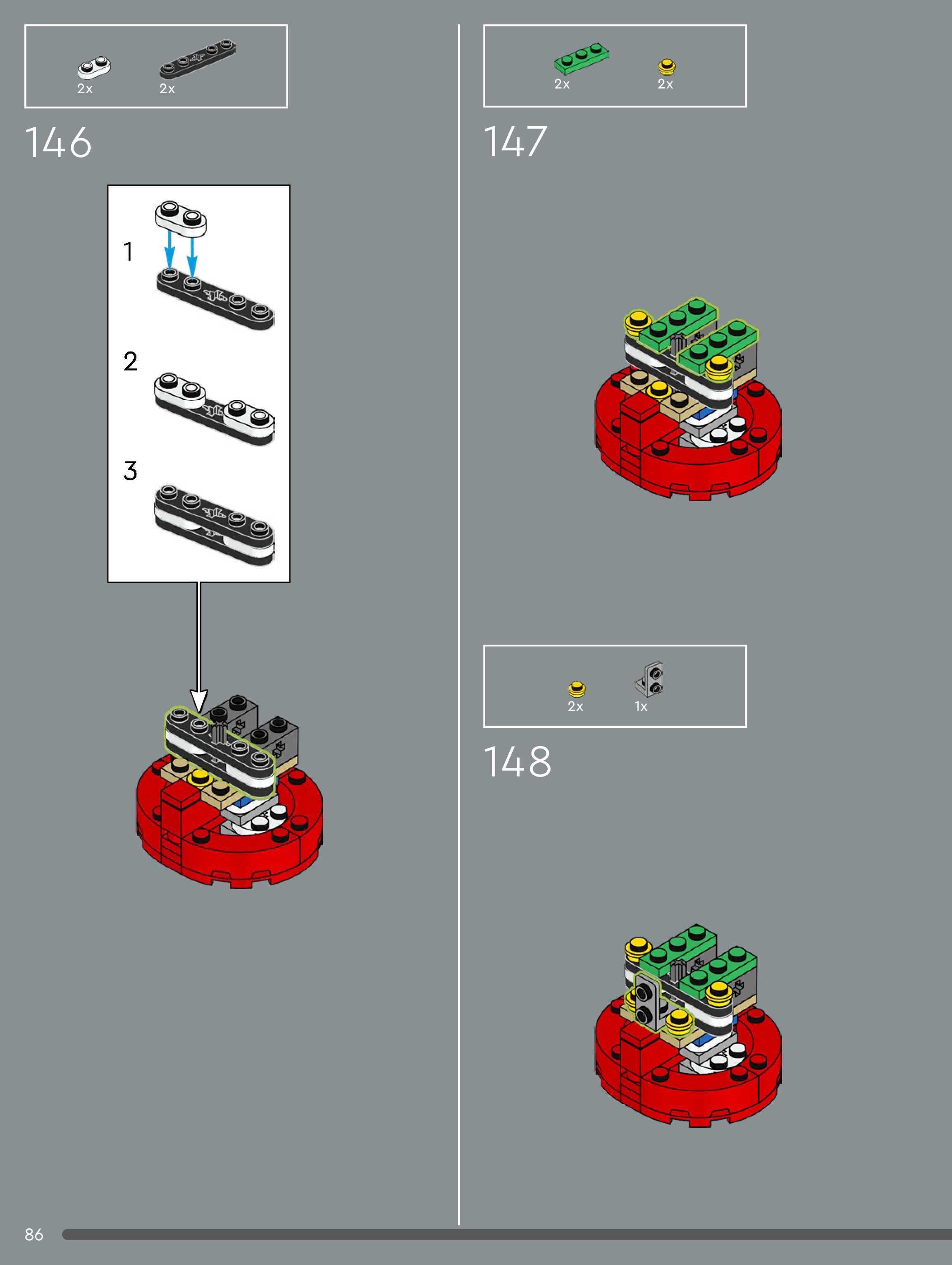 2x 2x

146

1

2

3

2x 2x

147

2x 1x

148

86