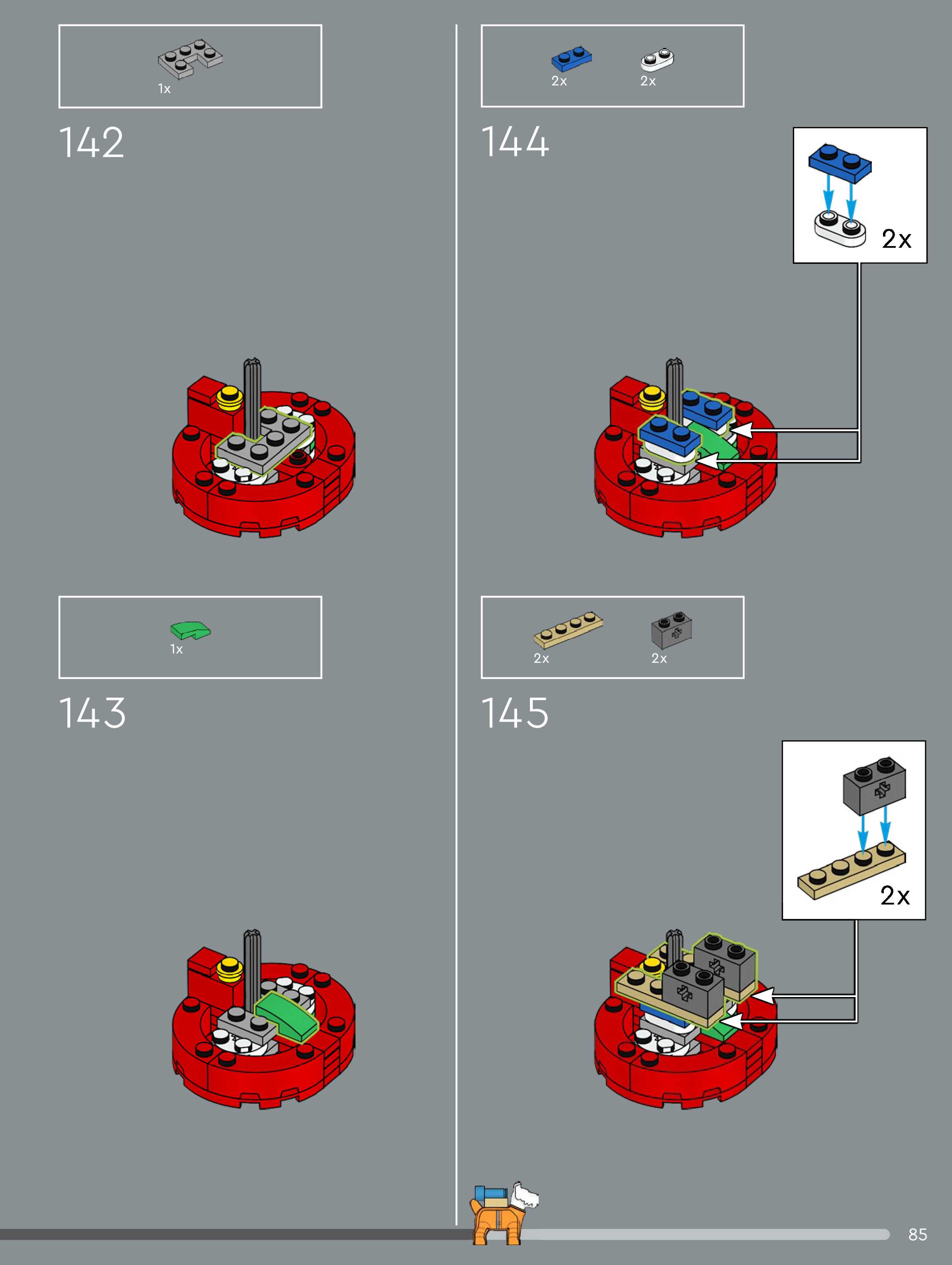 1x

142

1x

143

2x 2x

144

2x

2x 2x

145

2x

85