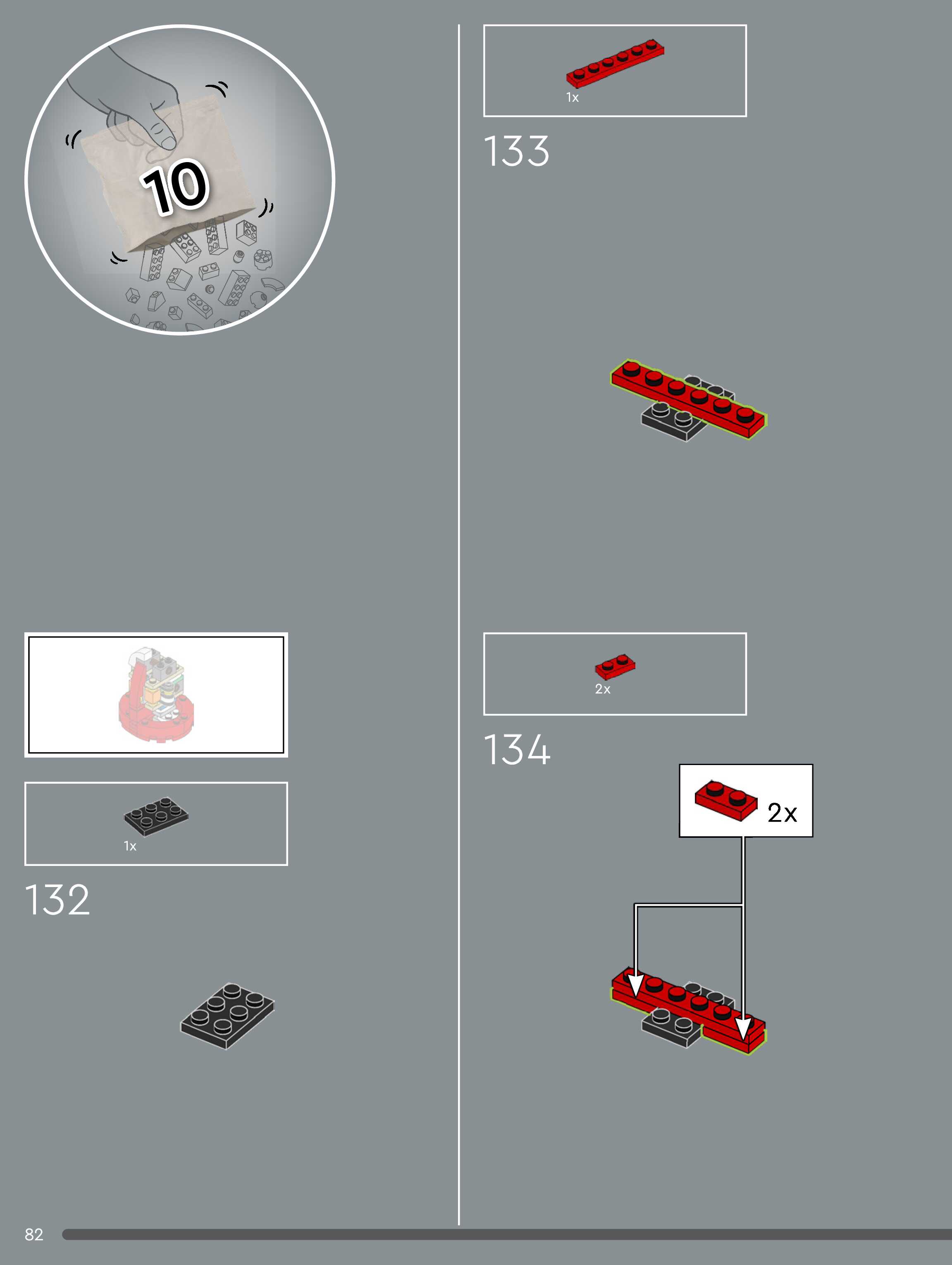 10

1x

132

1x

133

2x

134

2x

82