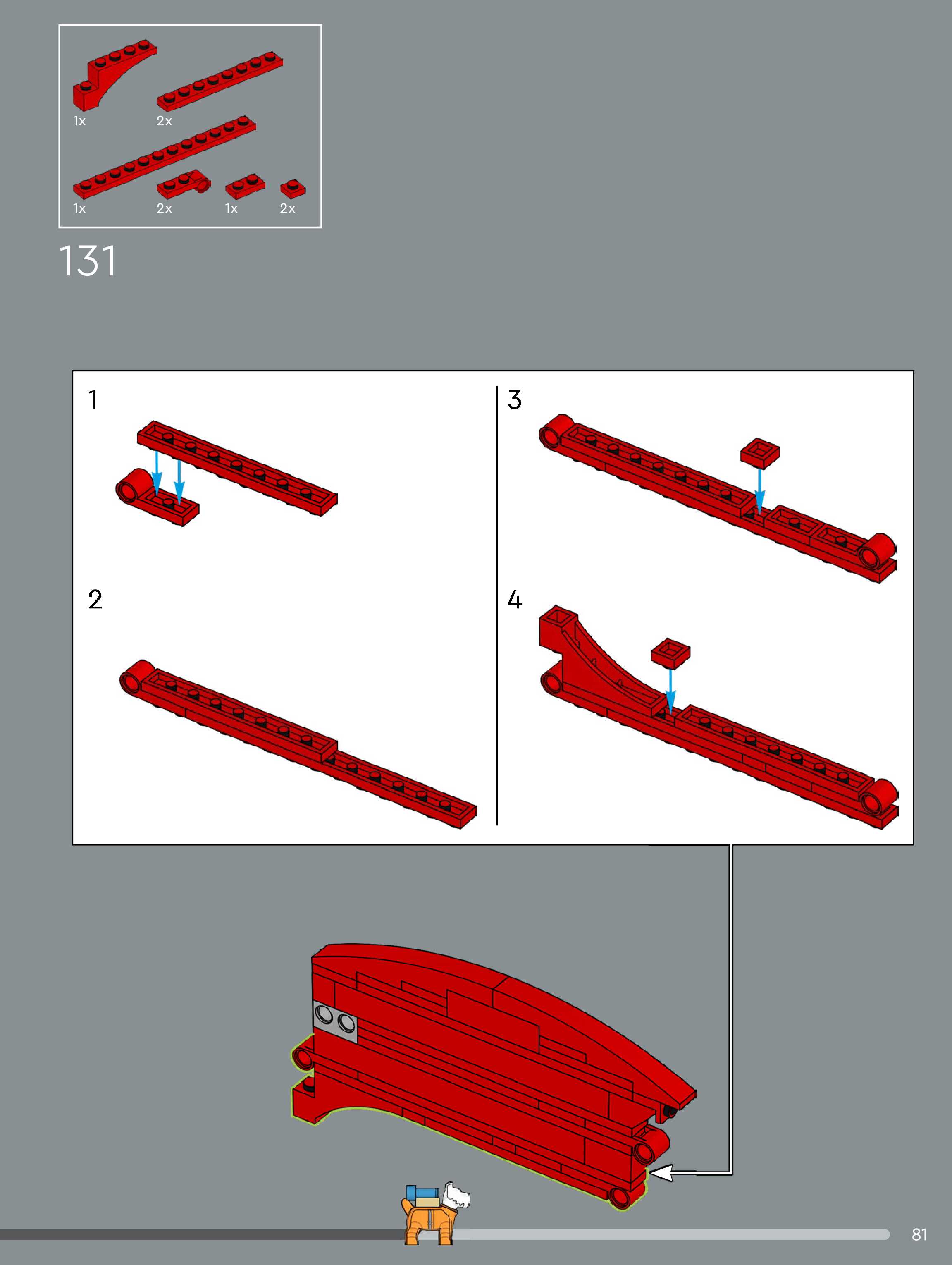 1x
2x
1x
2x
1x
2x

131

1

2

3

4

81