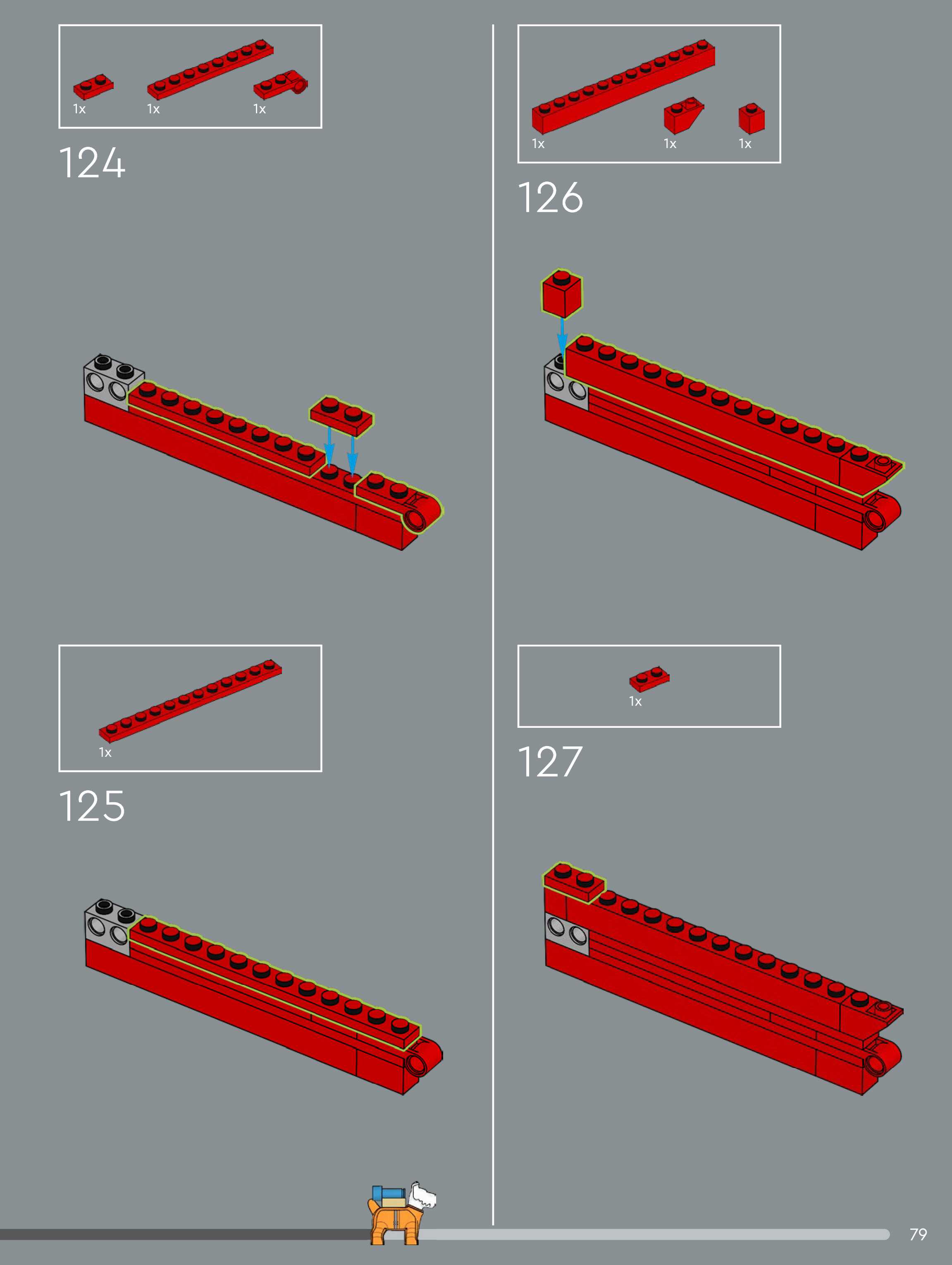 1x 1x 1x

124

1x

125

1x 1x 1x

126

1x

127

79