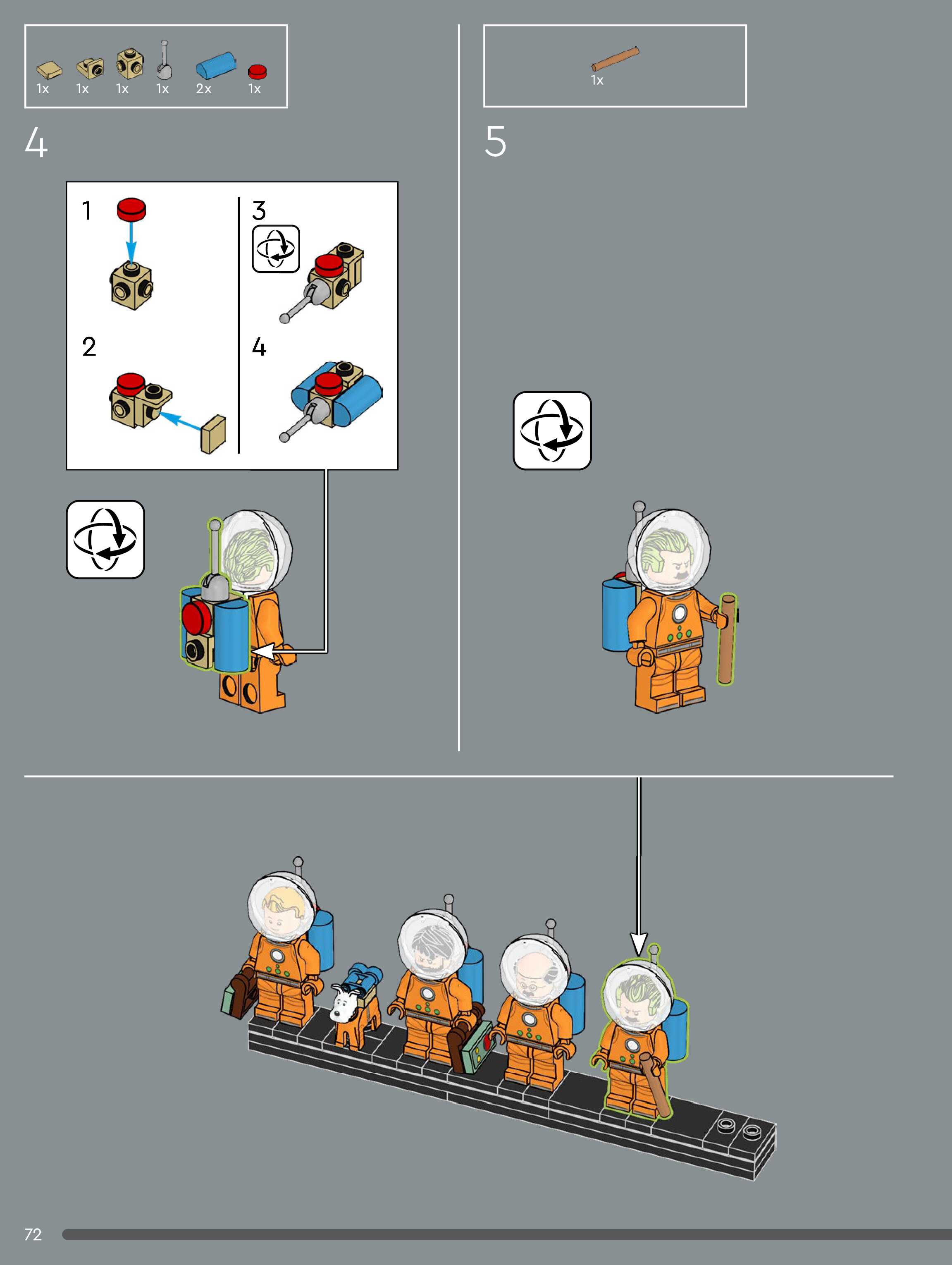 1x 1x 1x 1x 2x 1x

4

1

2

3

4

1x

5

72