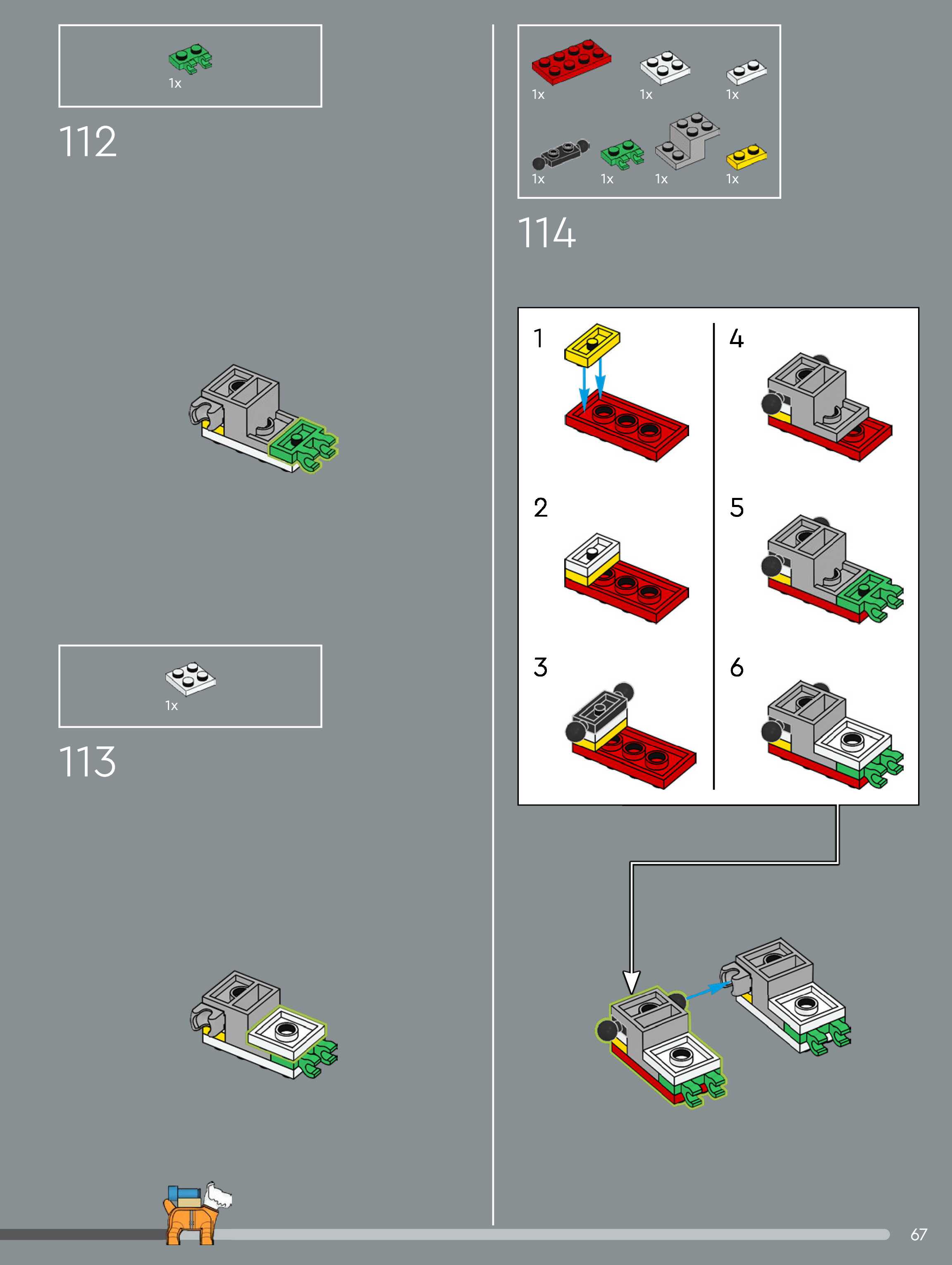 1x

112

1x

113

1x 1x 1x

1x 1x 1x 1x

114

1

2

3

4

5

6

67