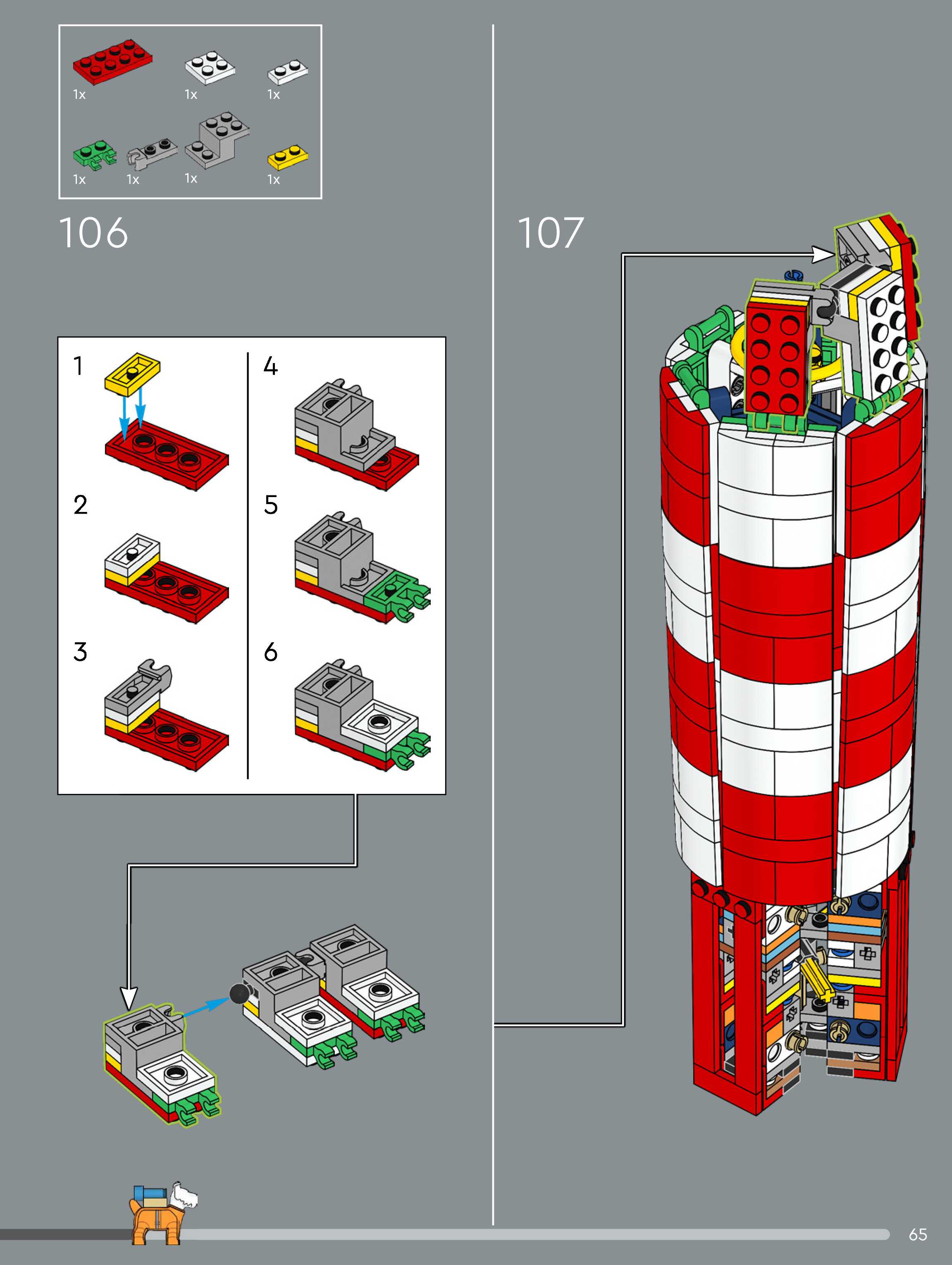 1x
1x
1x
1x
1x
1x
1x

106

1
2
3
4
5
6

107

65