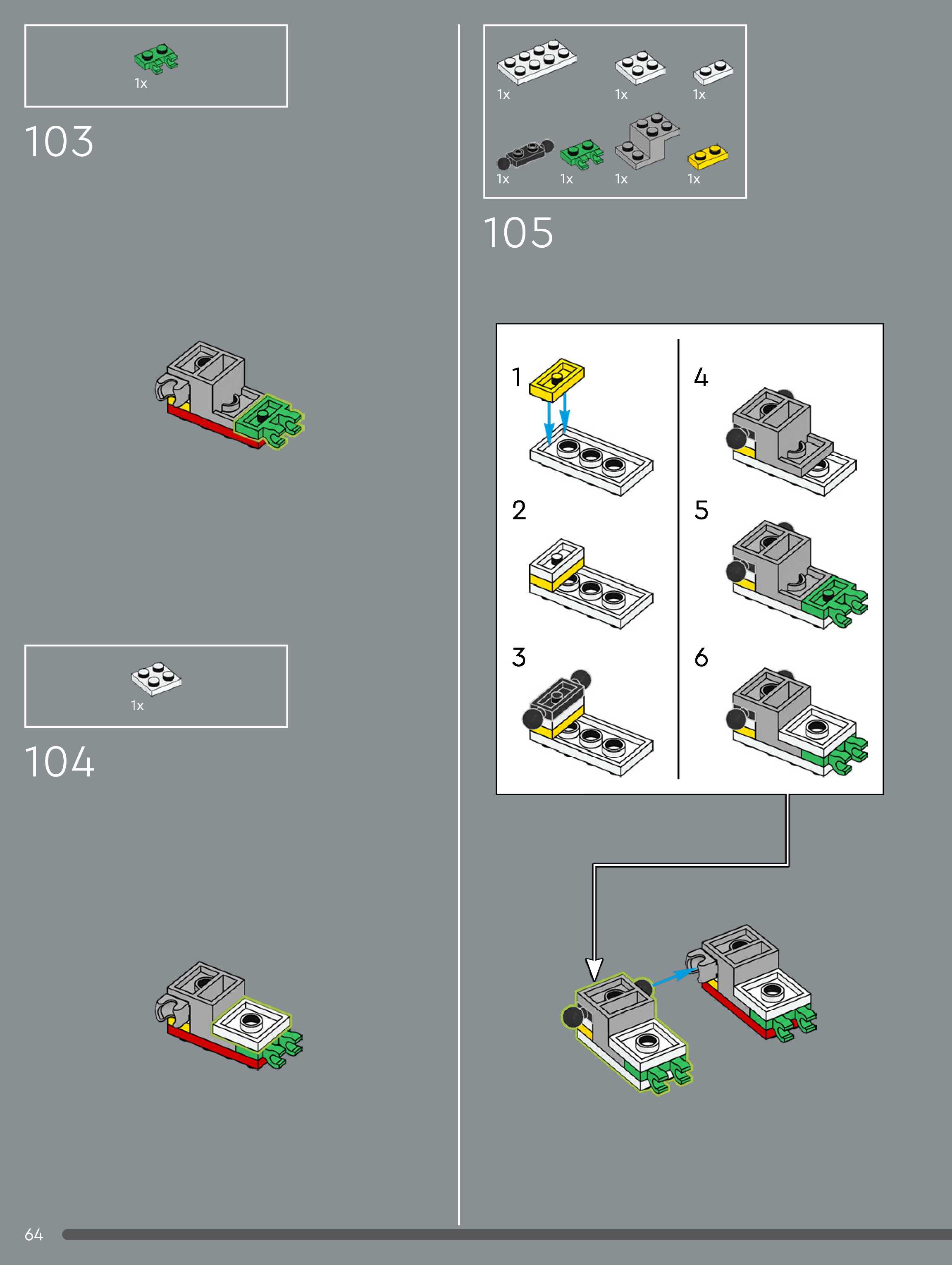 1x

103

1x

104

1x 1x 1x

1x 1x 1x 1x

105

1

2

3

4

5

6

64