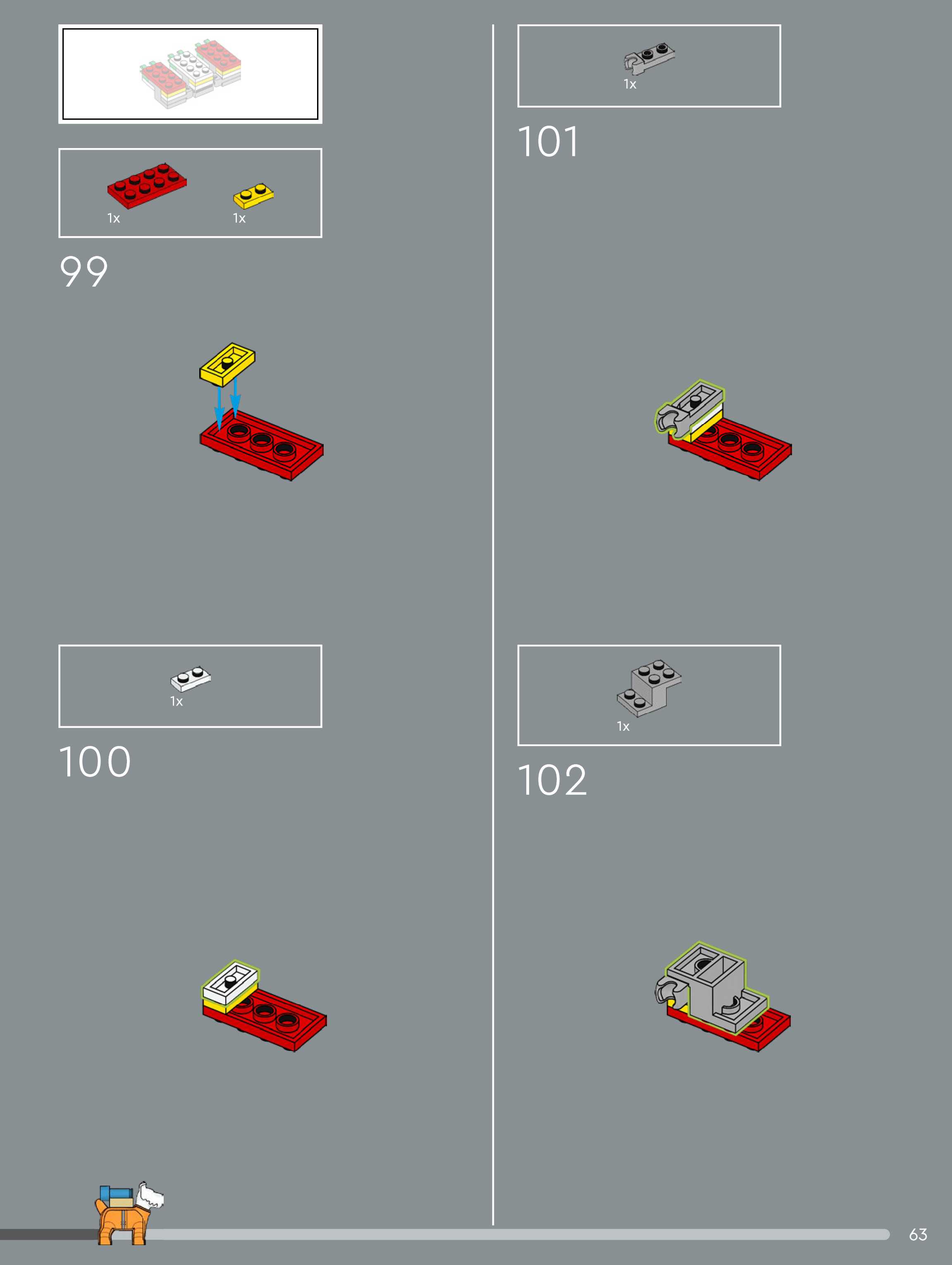 1x

1x

99

1x

100

1x

101

1x

102

63