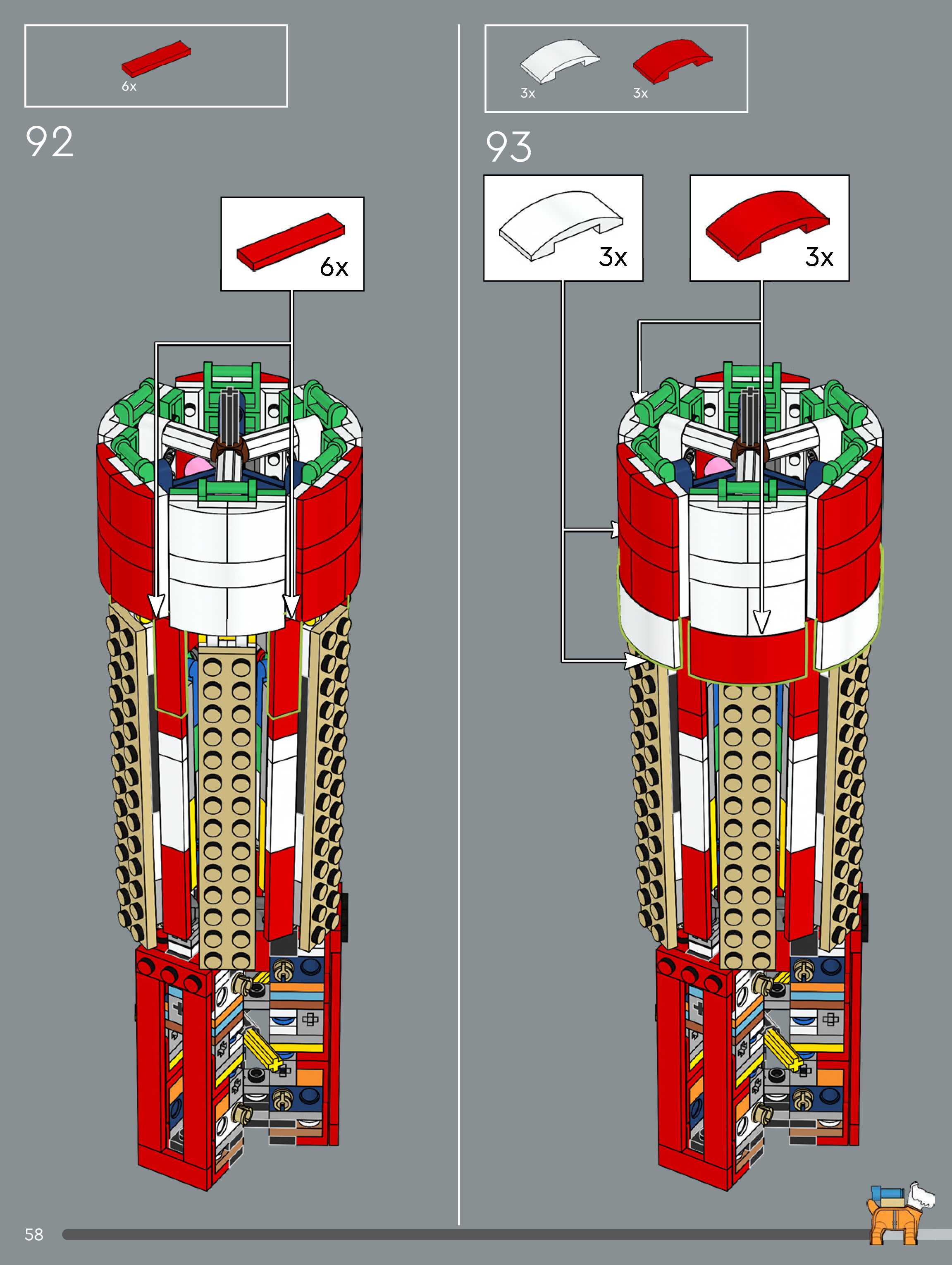 6x

92

6x

3x 3x

93

3x

3x

58